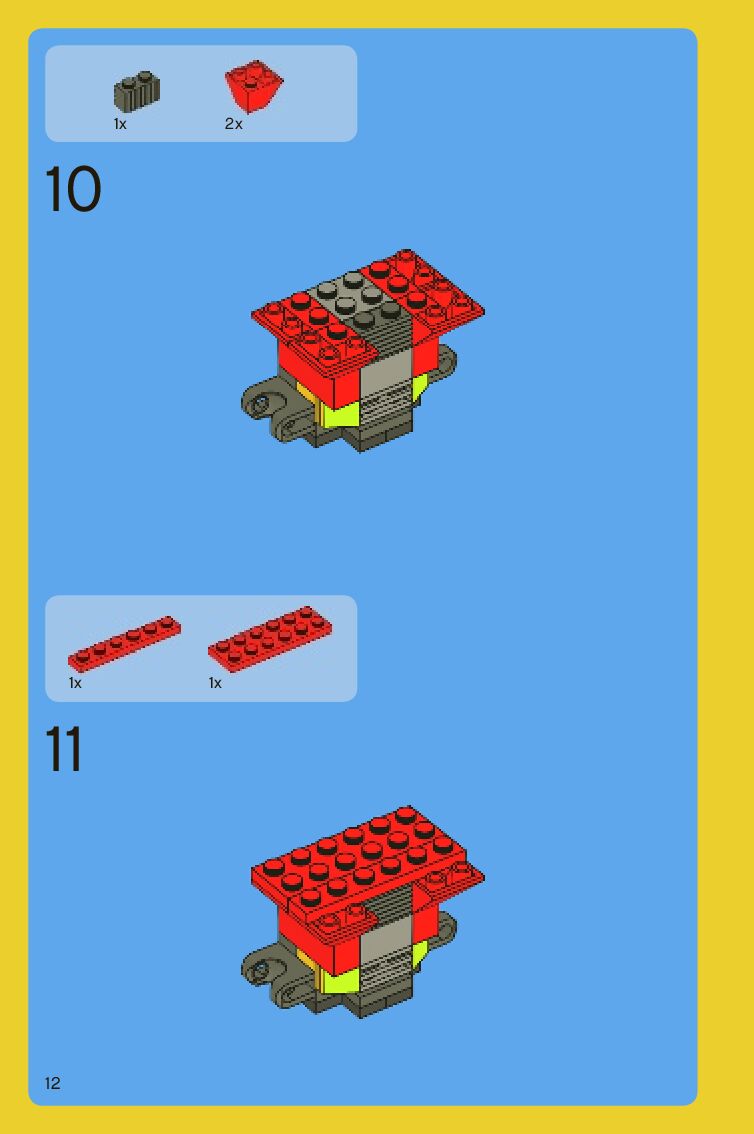 1x 2x

10

1x 1x

11

12