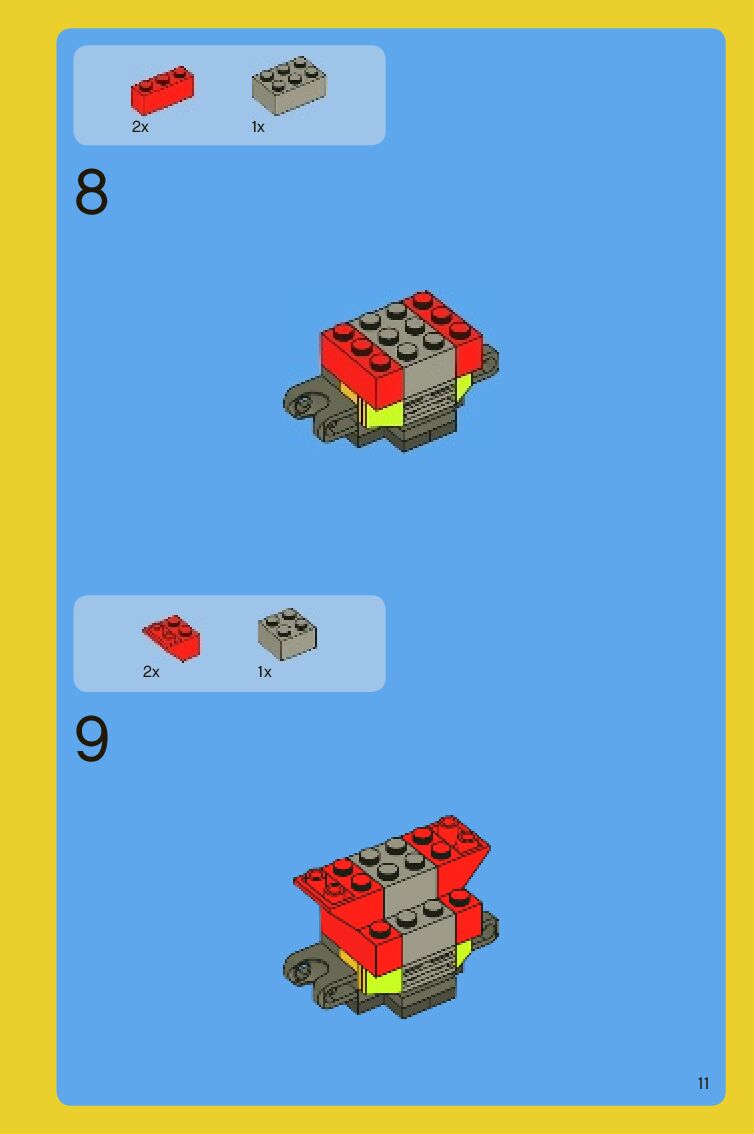 2x 1x

8

2x 1x

9

11