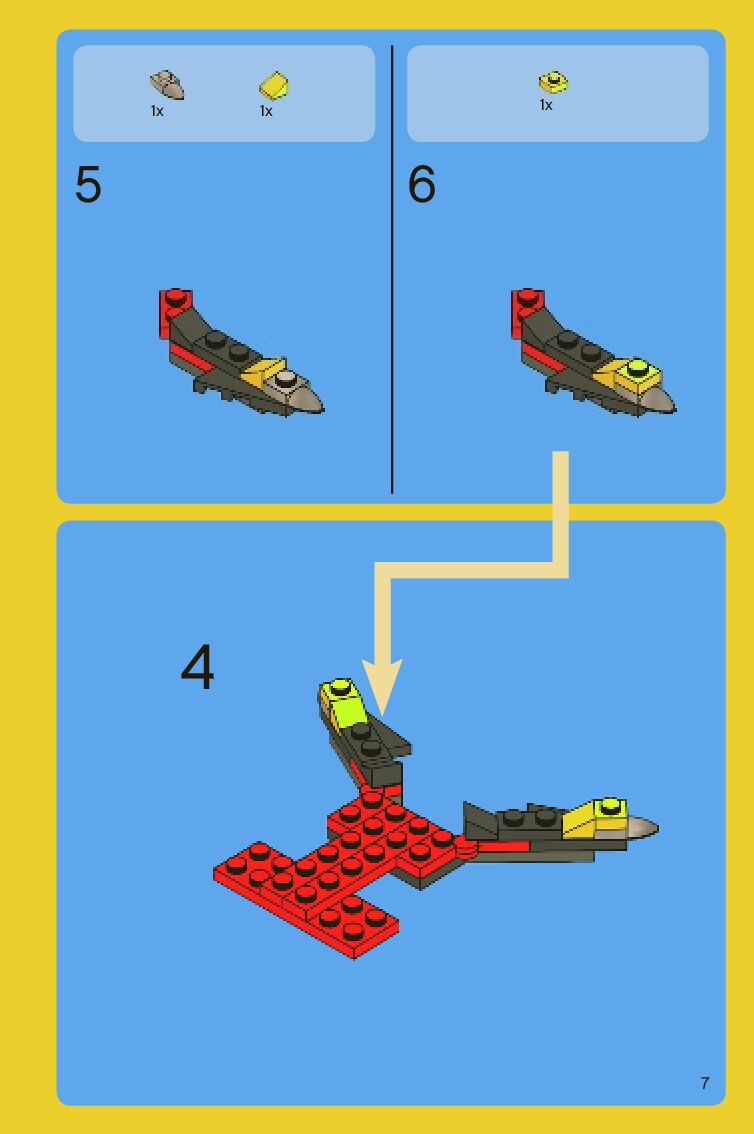 1x 1x

5

1x

6

4

7