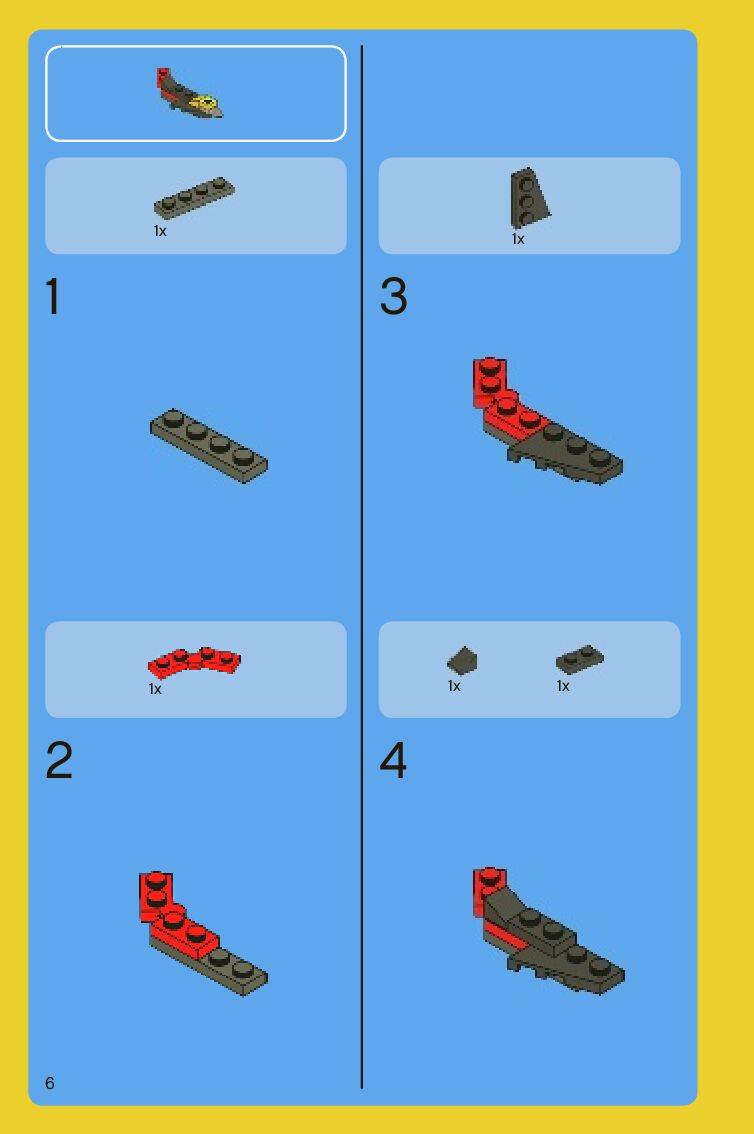 1x

1

1x

2

1x

3

1x

1x

4

6