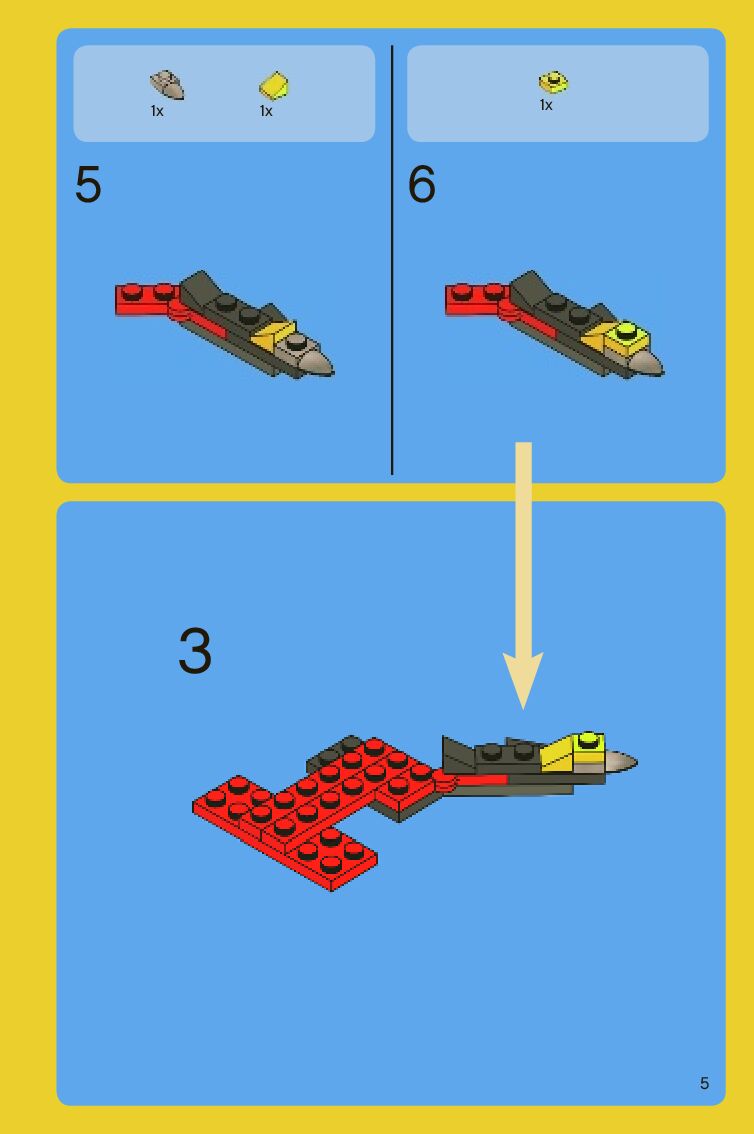 1x 1x

5

1x

6

3

5