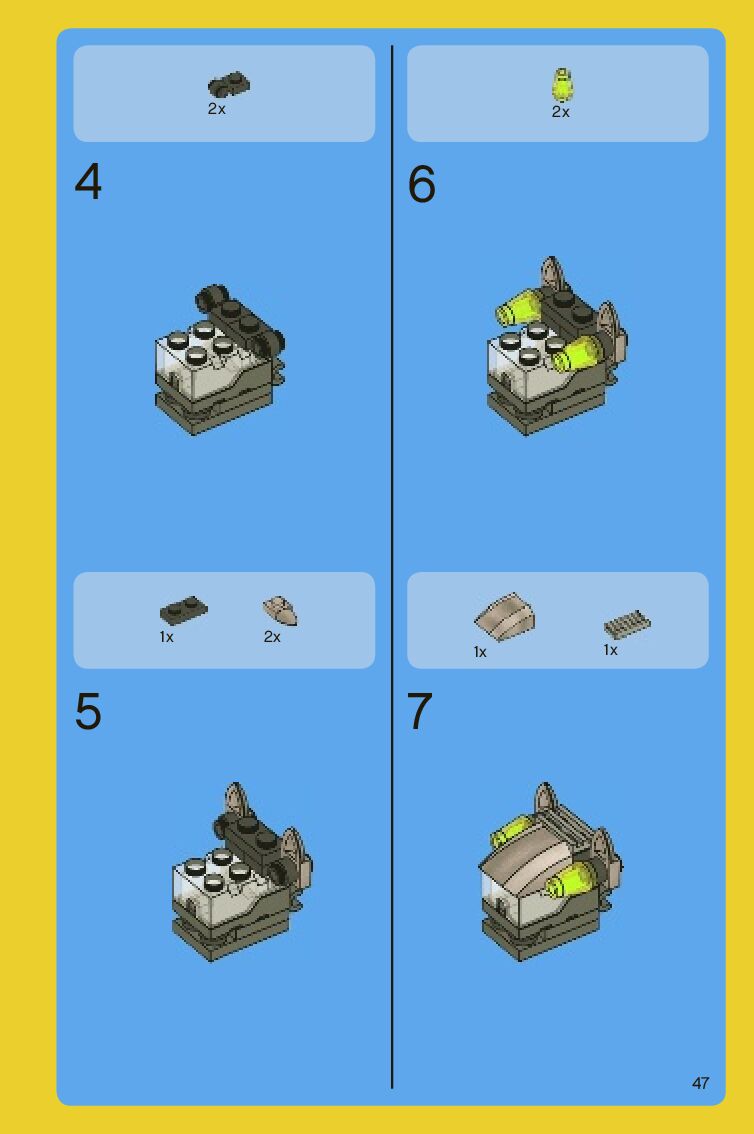 2x

4

1x

2x

5

2x

6

1x

1x

7

47