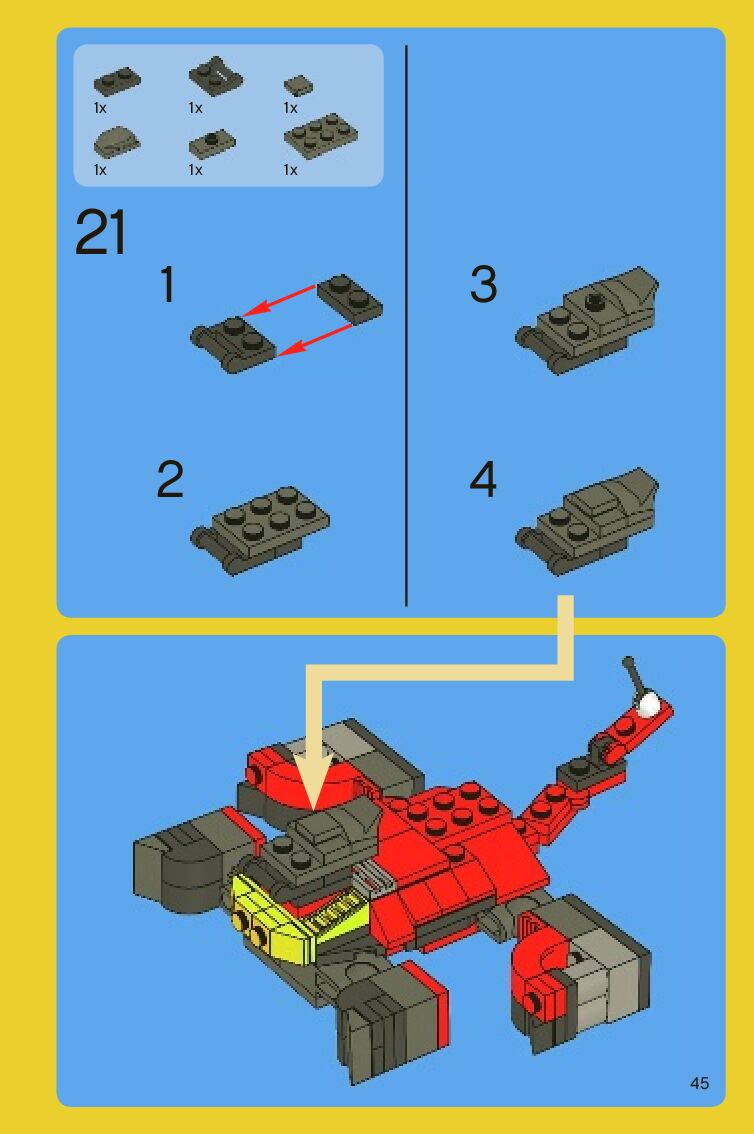 1x 1x 1x
1x 1x 1x

21

1

2

3

4

45