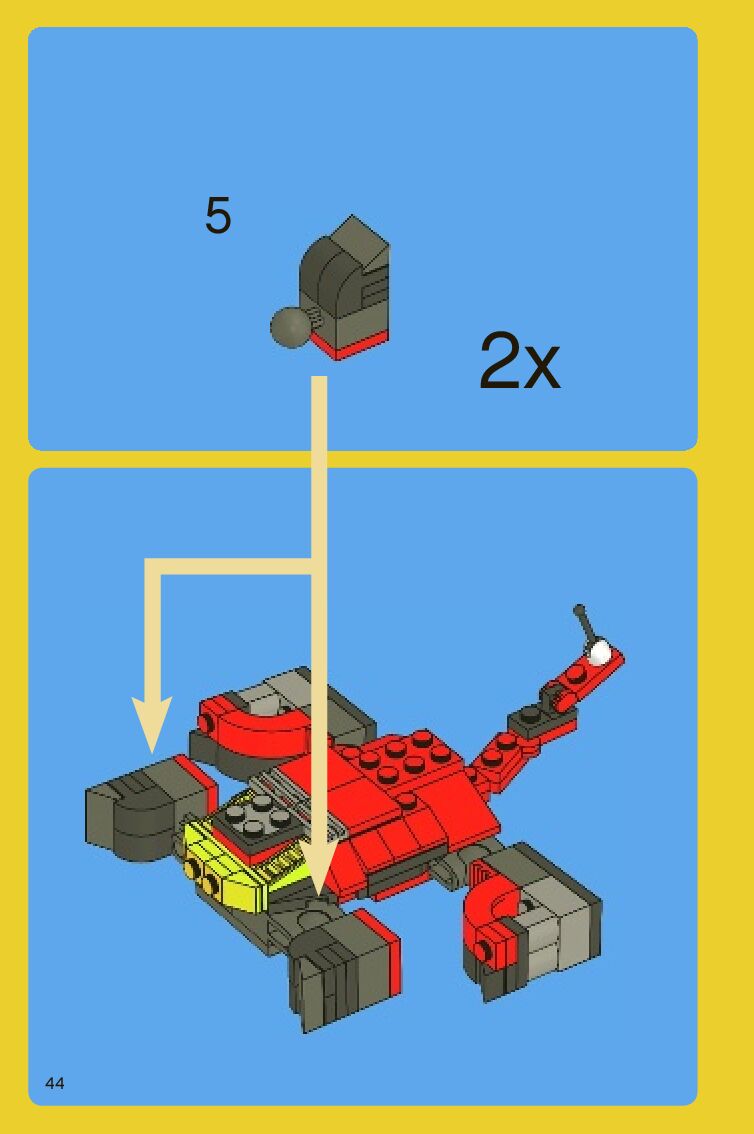 5

2x

44