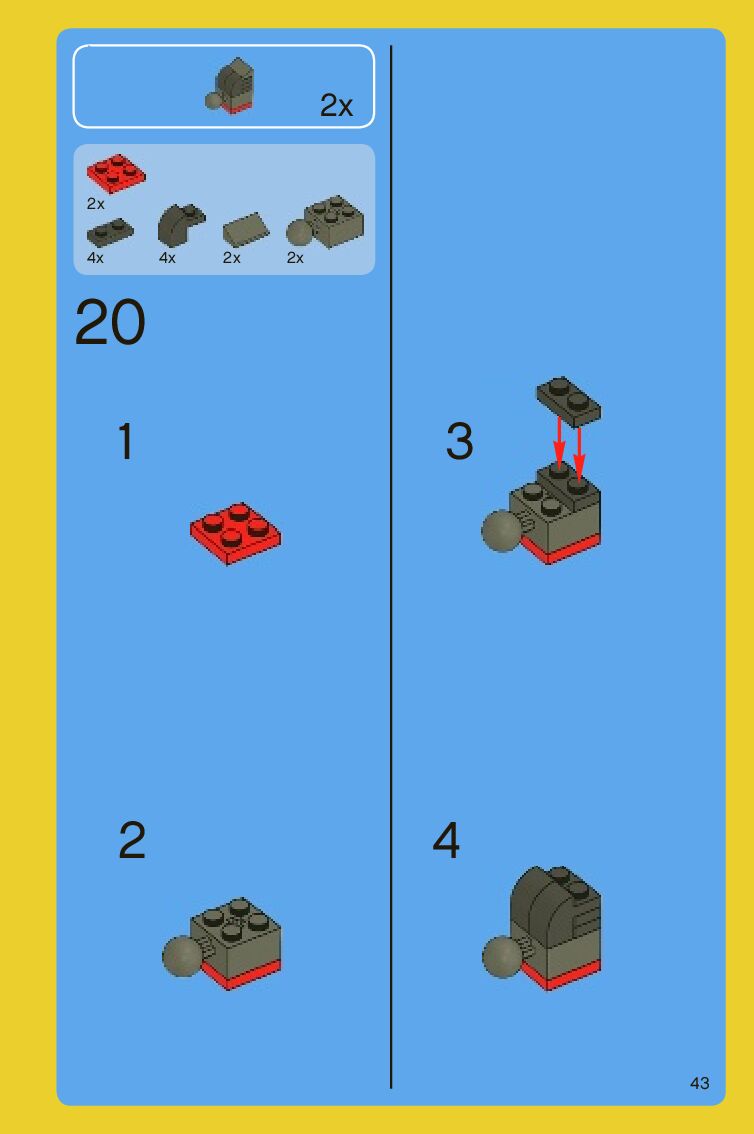 2x

2x
4x
4x
2x
2x

20

1

2

3

4

43