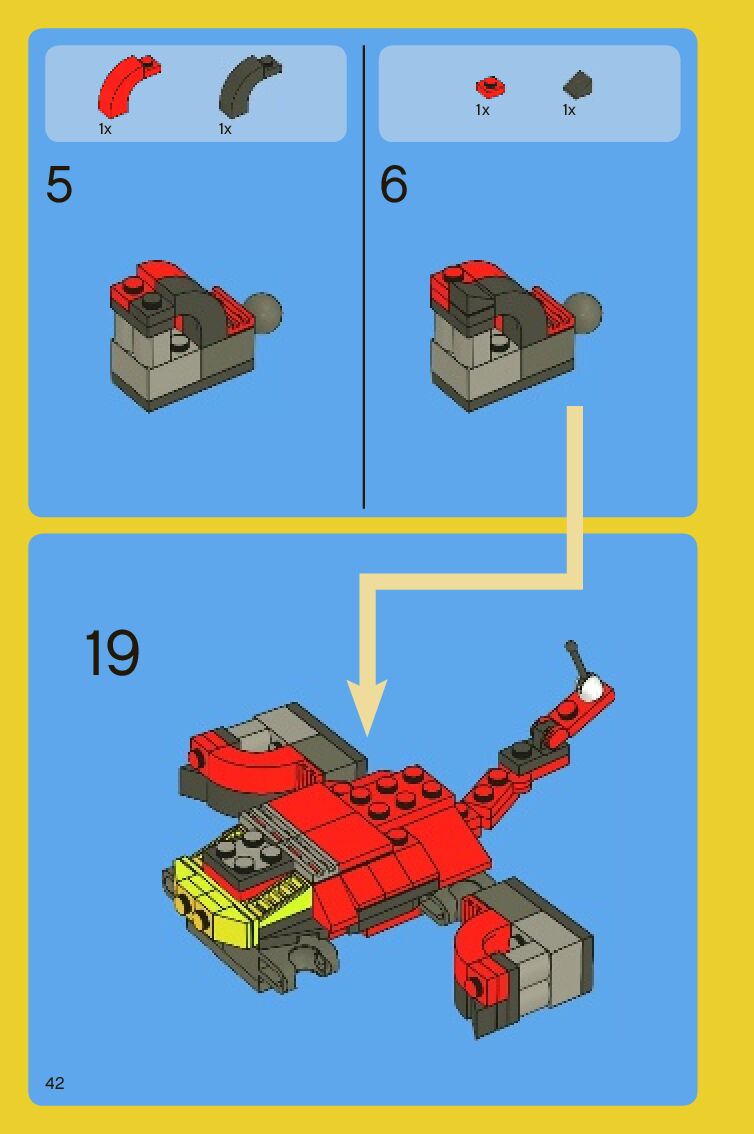 1x 1x

5

1x 1x

6

19

42