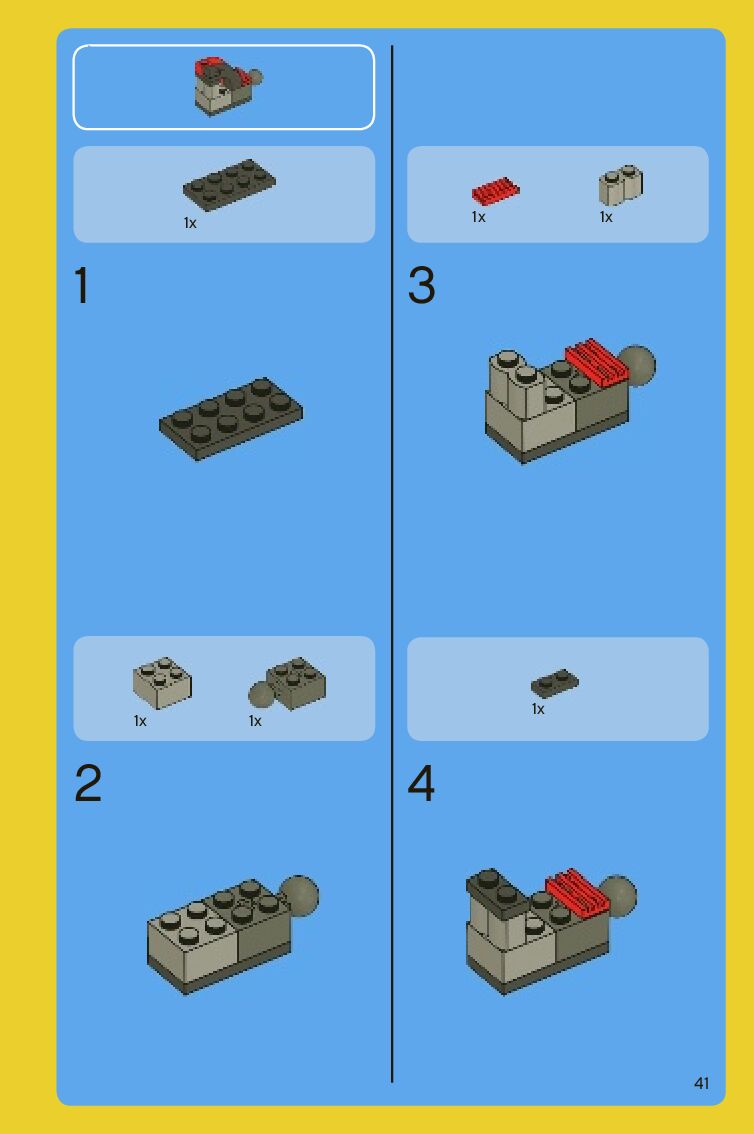 1x

1

1x

1x

2

1x

1x

3

1x

4

41