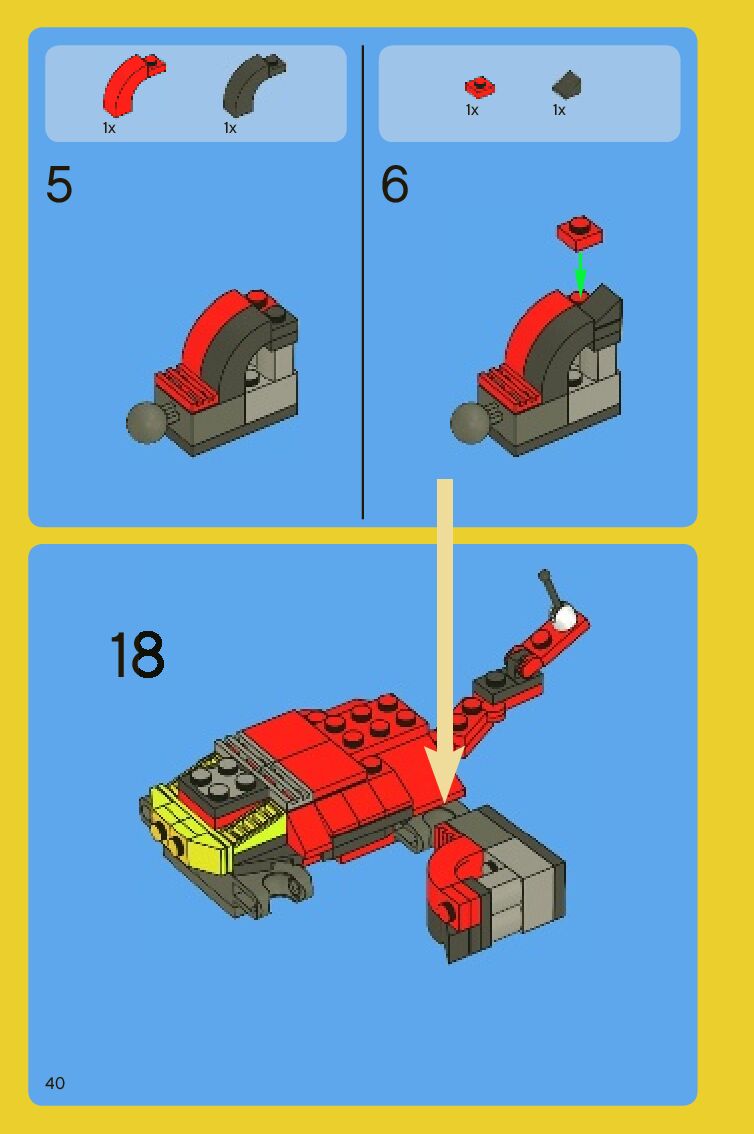 1x 1x

5

1x 1x

6

18

40