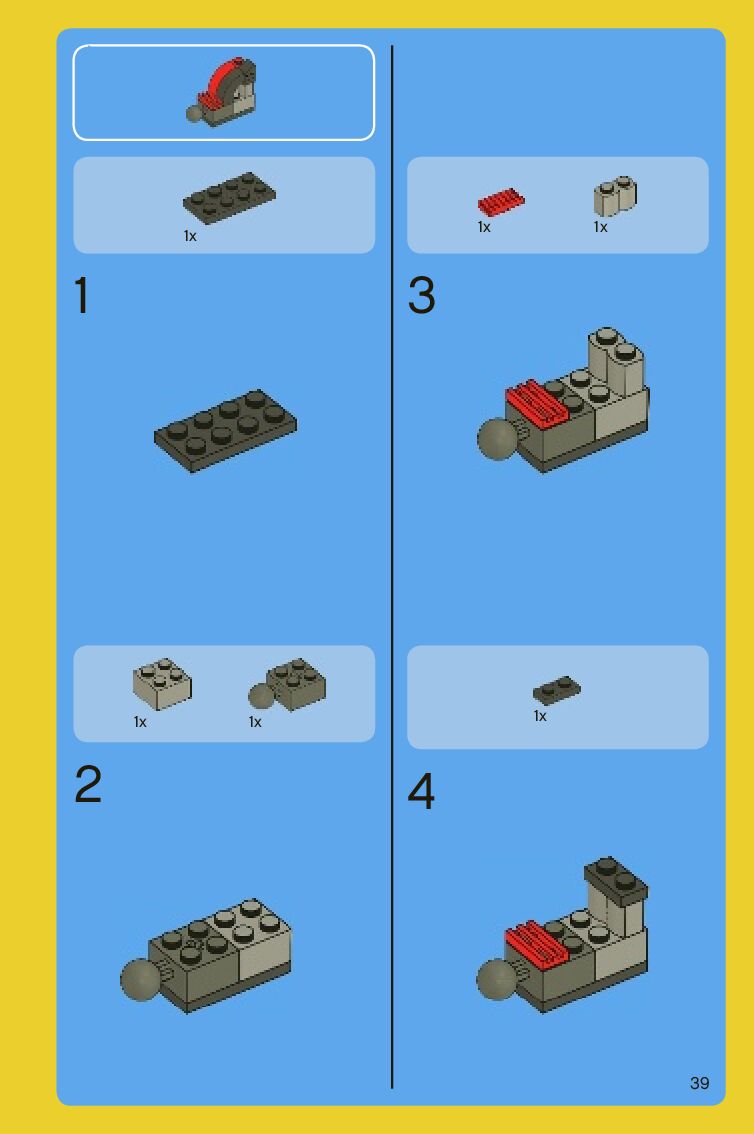 1x

1

1x 1x

2

1x 1x

3

1x

4

39