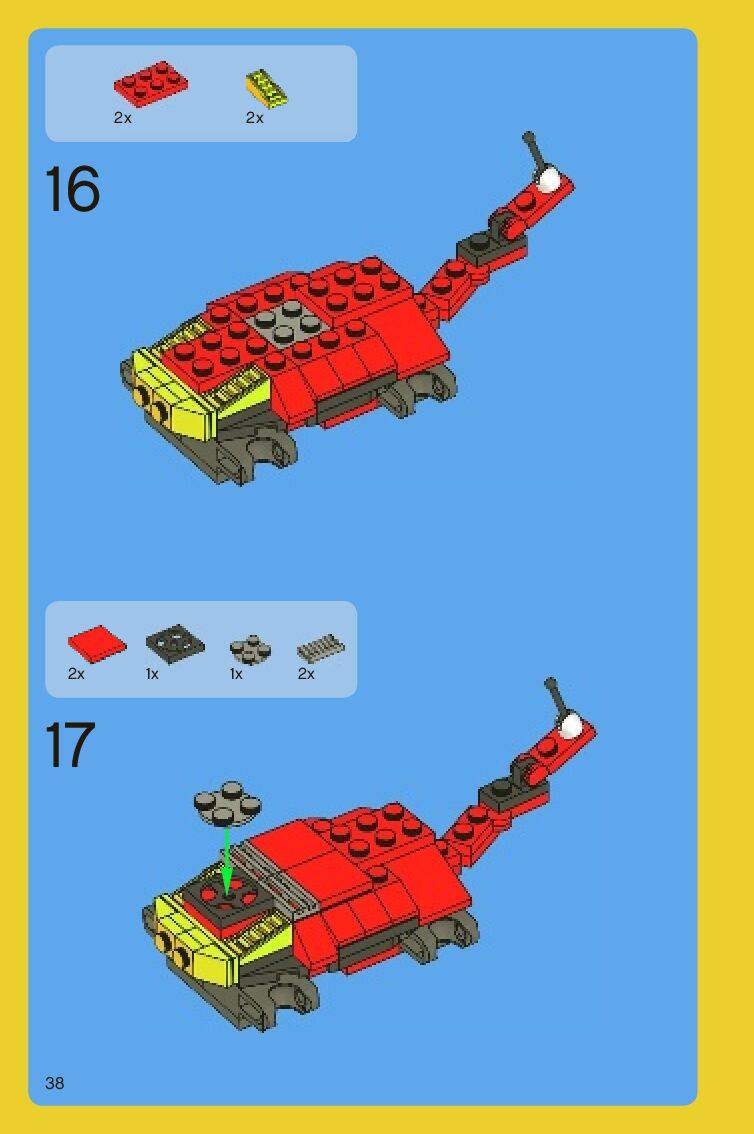 2x 2x

16

2x 1x 1x 2x

17

38