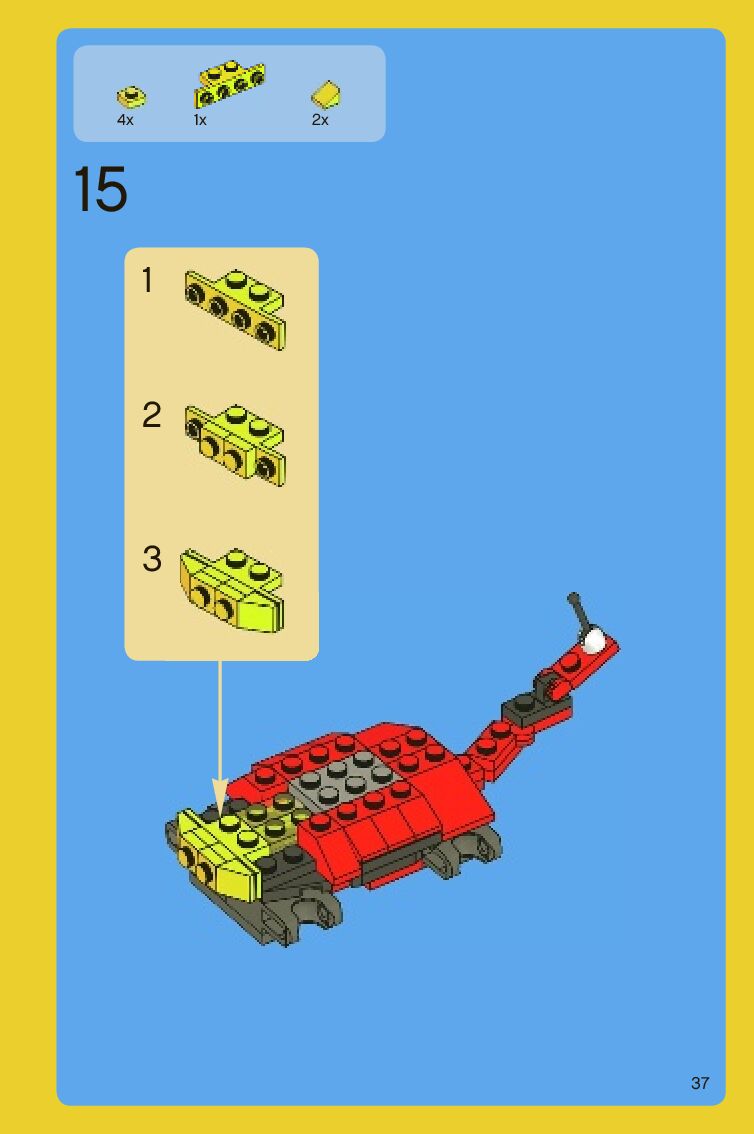 4x 1x 2x

15

1

2

3

37