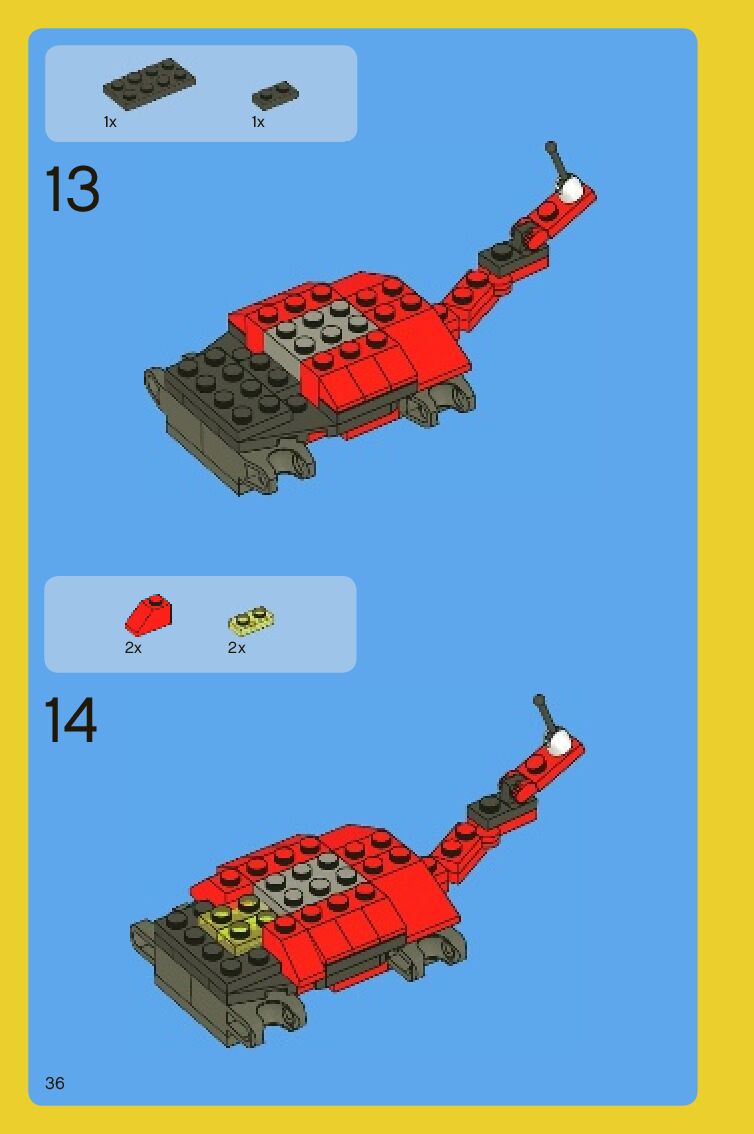 1x
1x

13

2x
2x

14

36