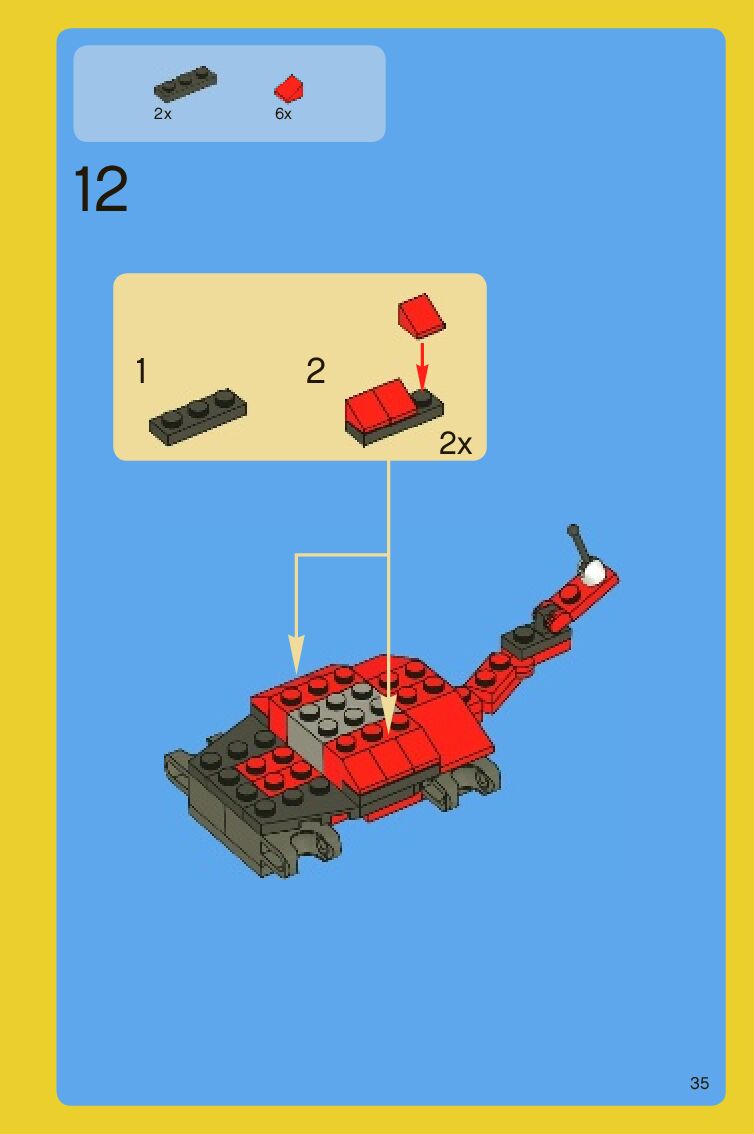 2x 6x

12

1

2

2x

35