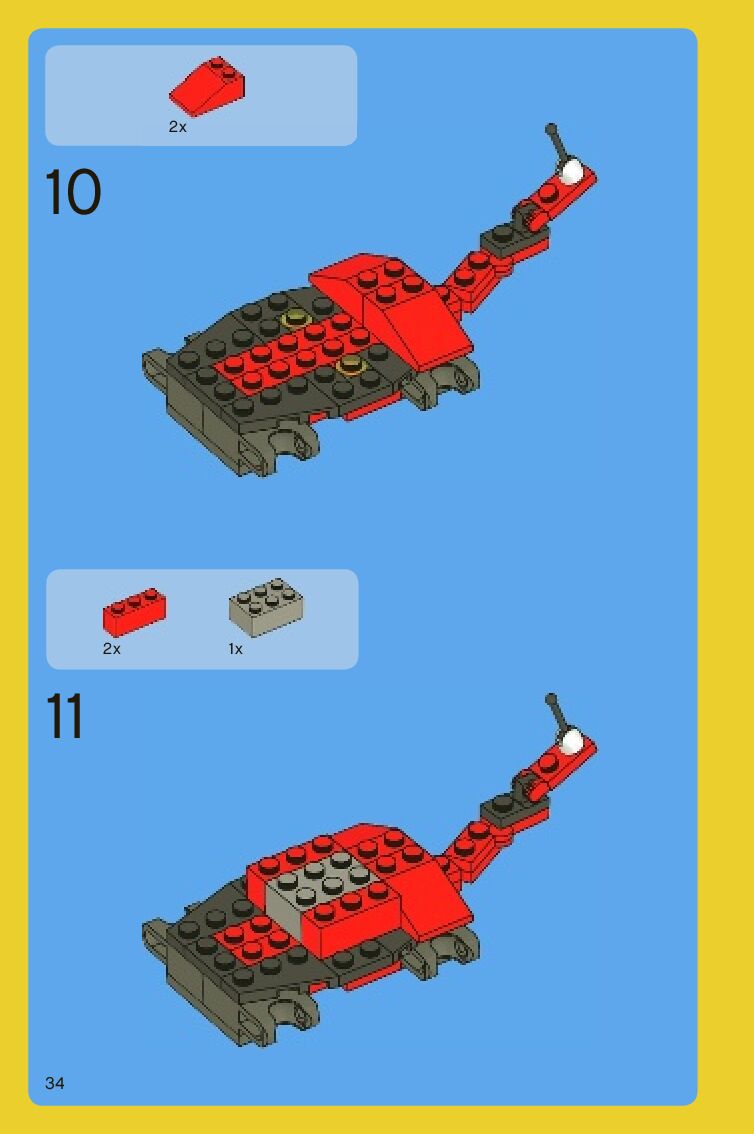 2x

10

2x

1x

11

34