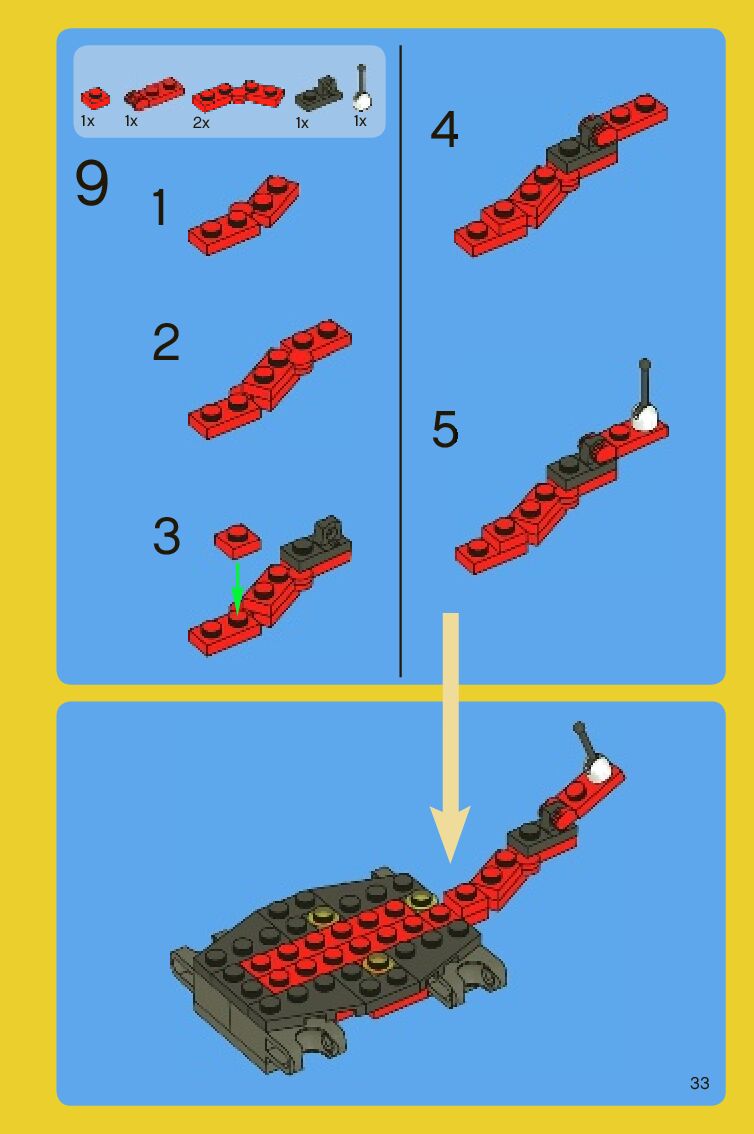 1x 1x 2x 1x 1x

9

1

2

3

4

5

33