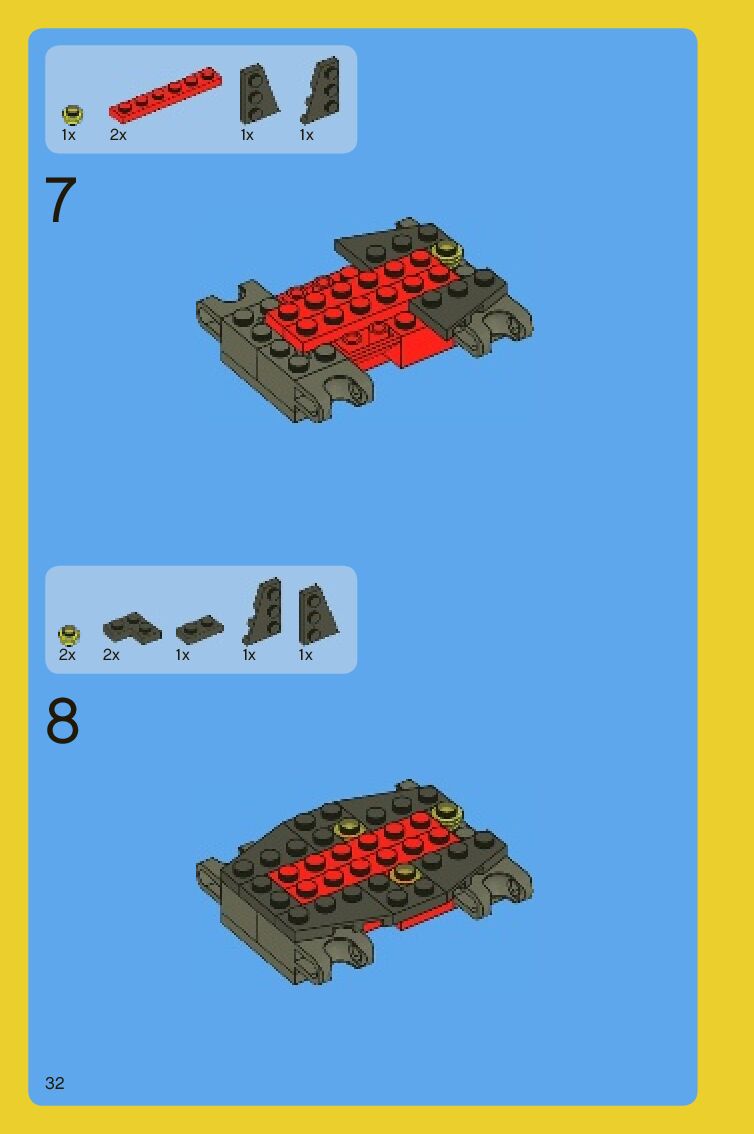 1x 2x 1x 1x

7

2x 2x 1x 1x 1x

8

32