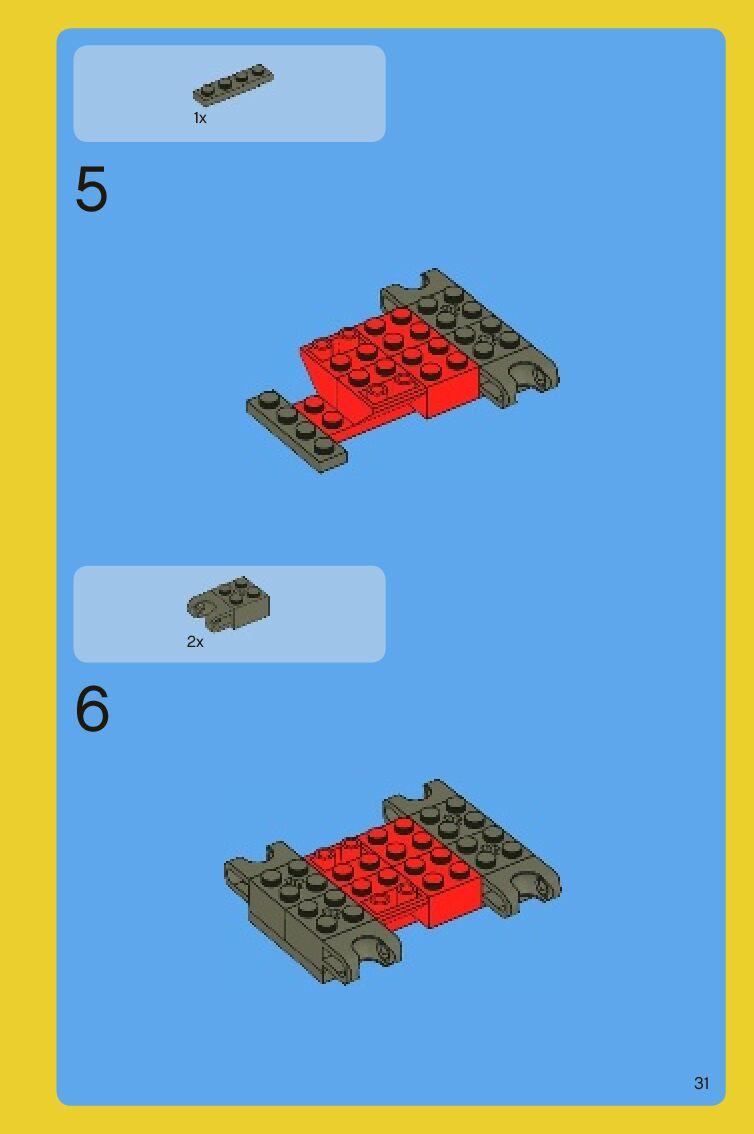 1x

5

2x

6

31