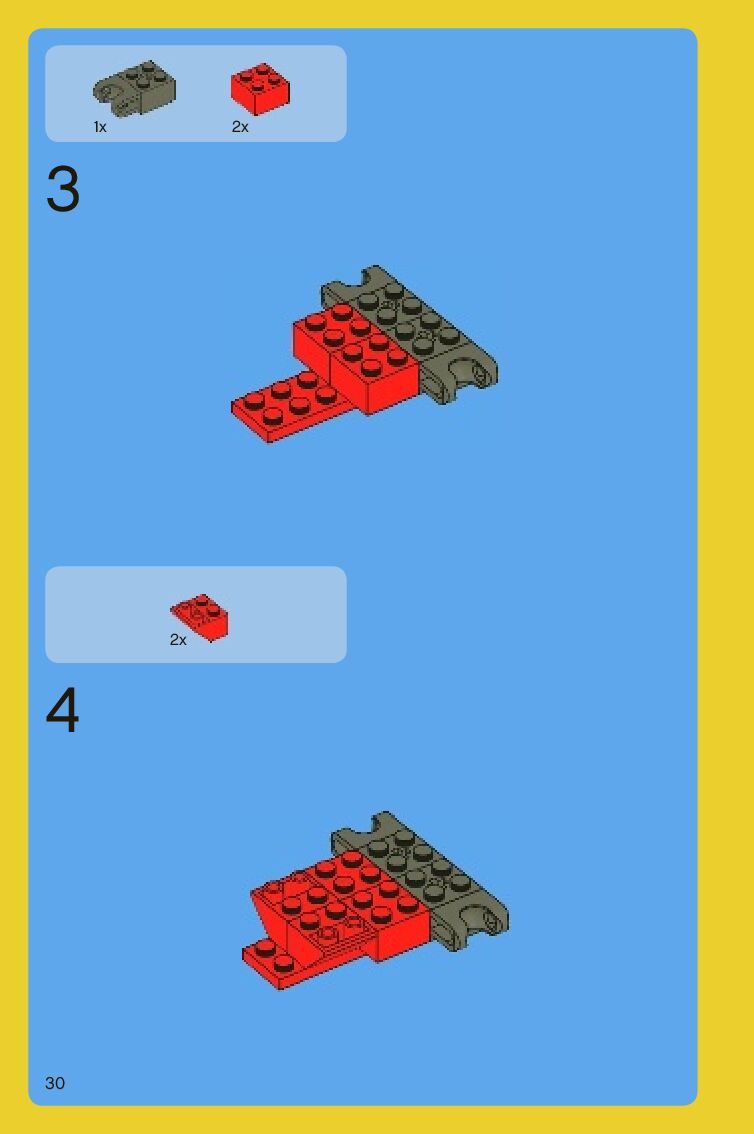 1x

2x

3

2x

4

30