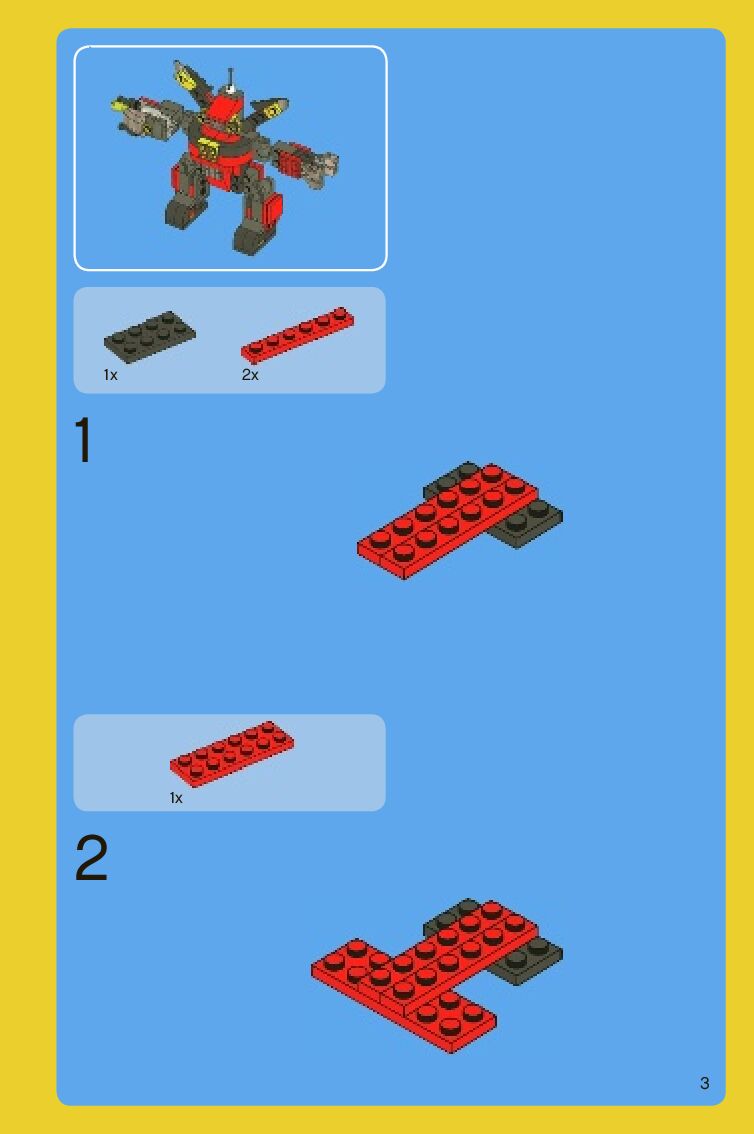 1x

2x

1

1x

2

3