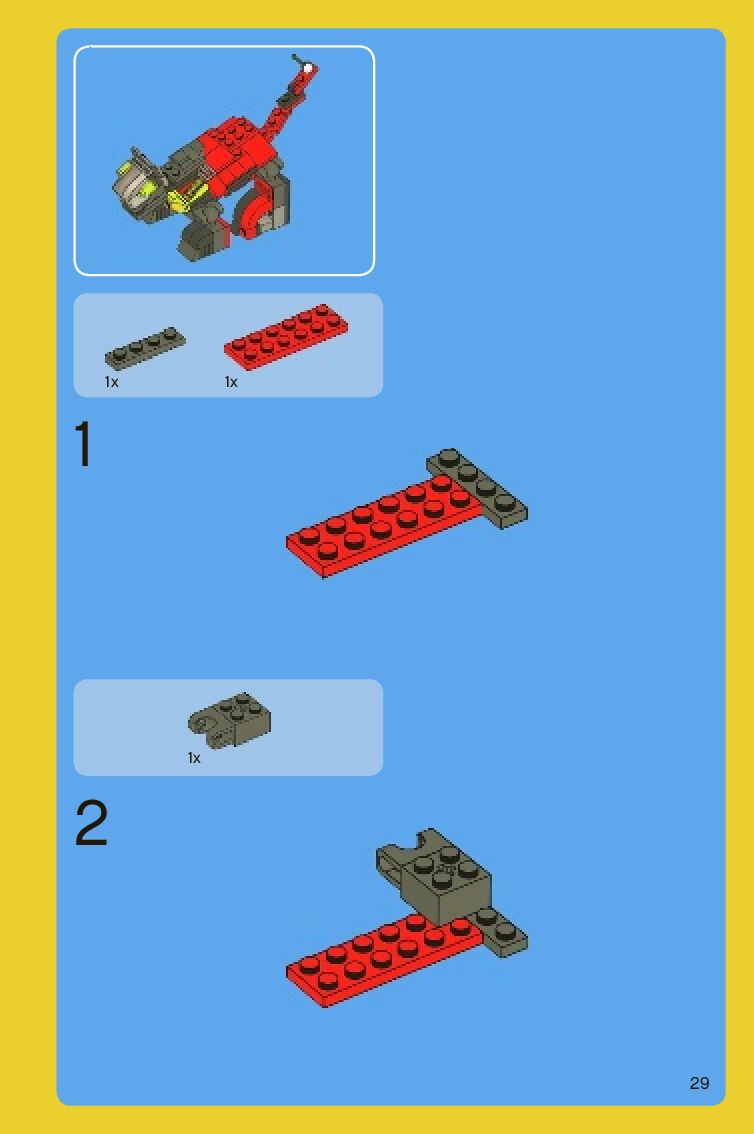 1x 1x

1

1x

2

29