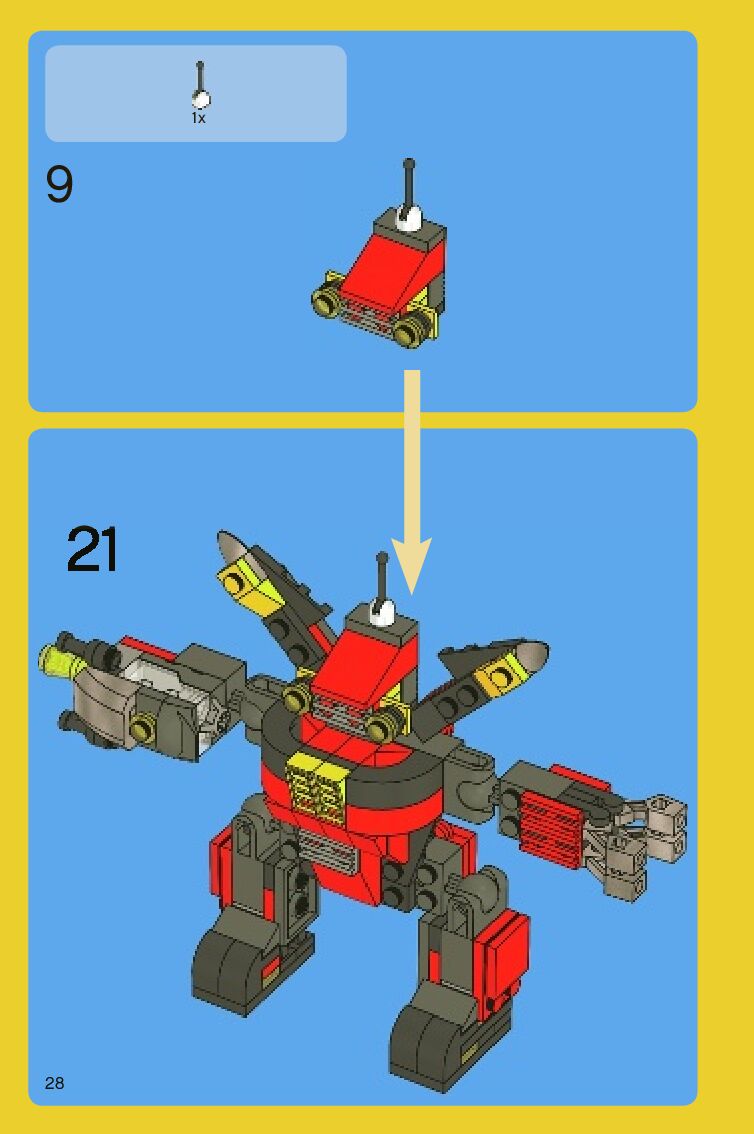 1x

9

21

28