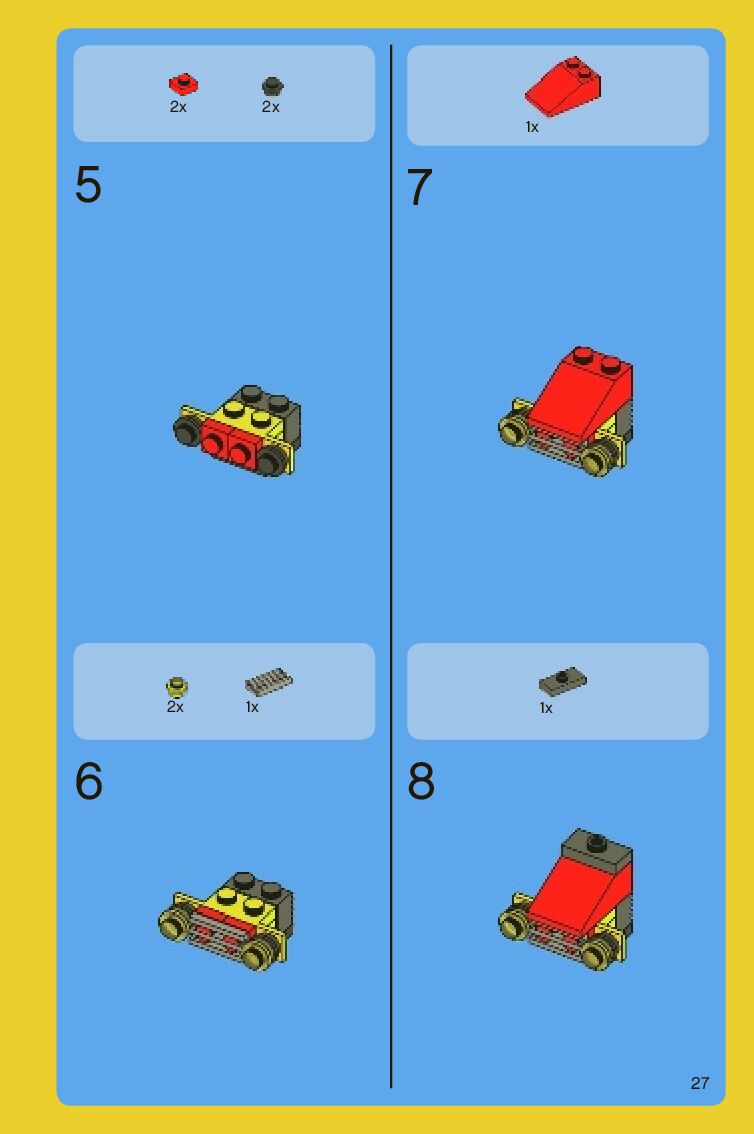 2x 2x

5

2x 1x

6

1x

7

1x

8

27