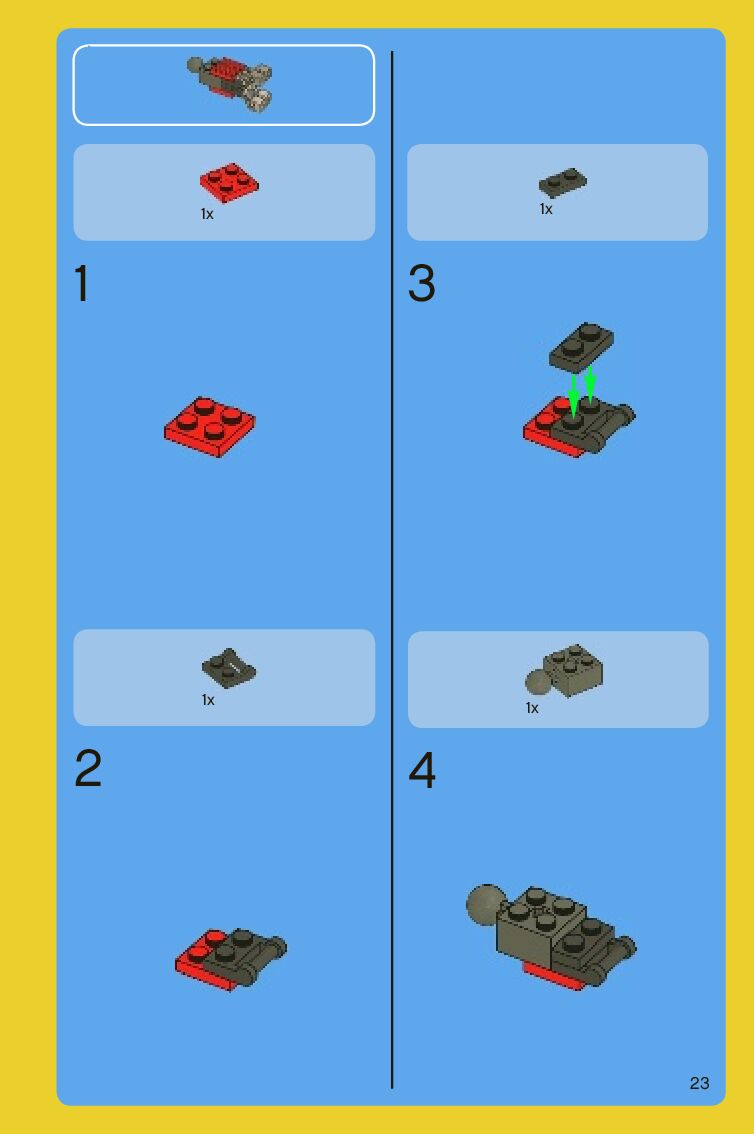 1x

1

1x

2

1x

3

1x

4

23