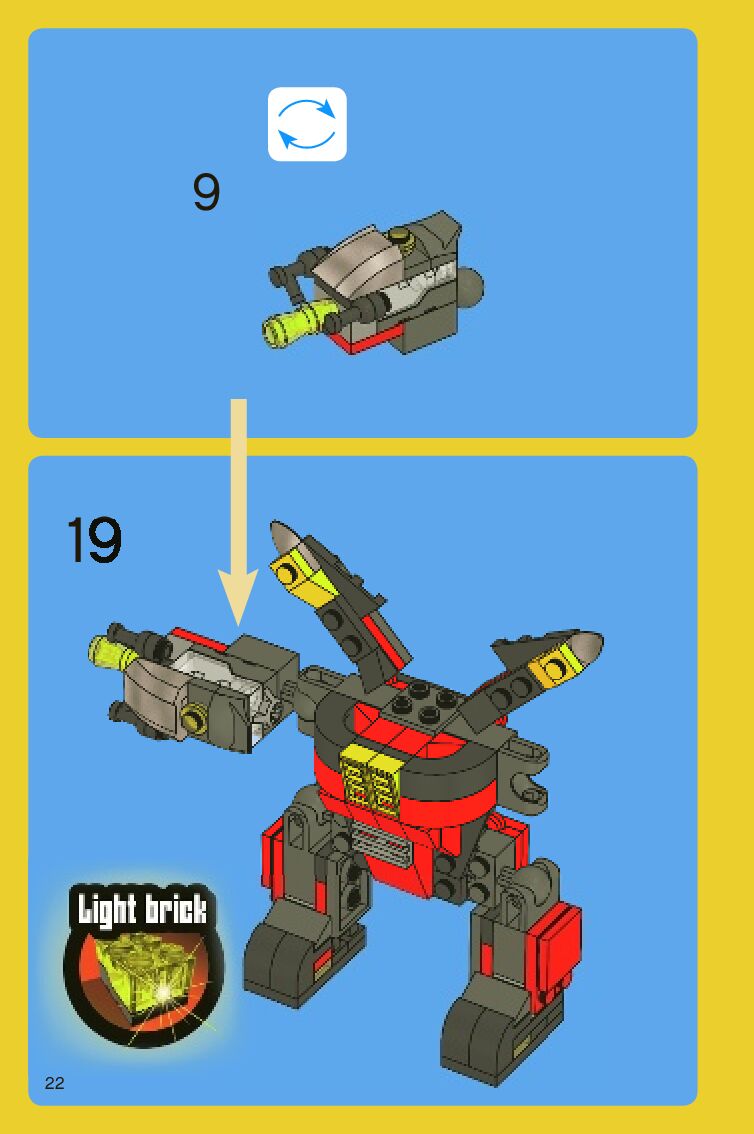 9

19

Light brick

22