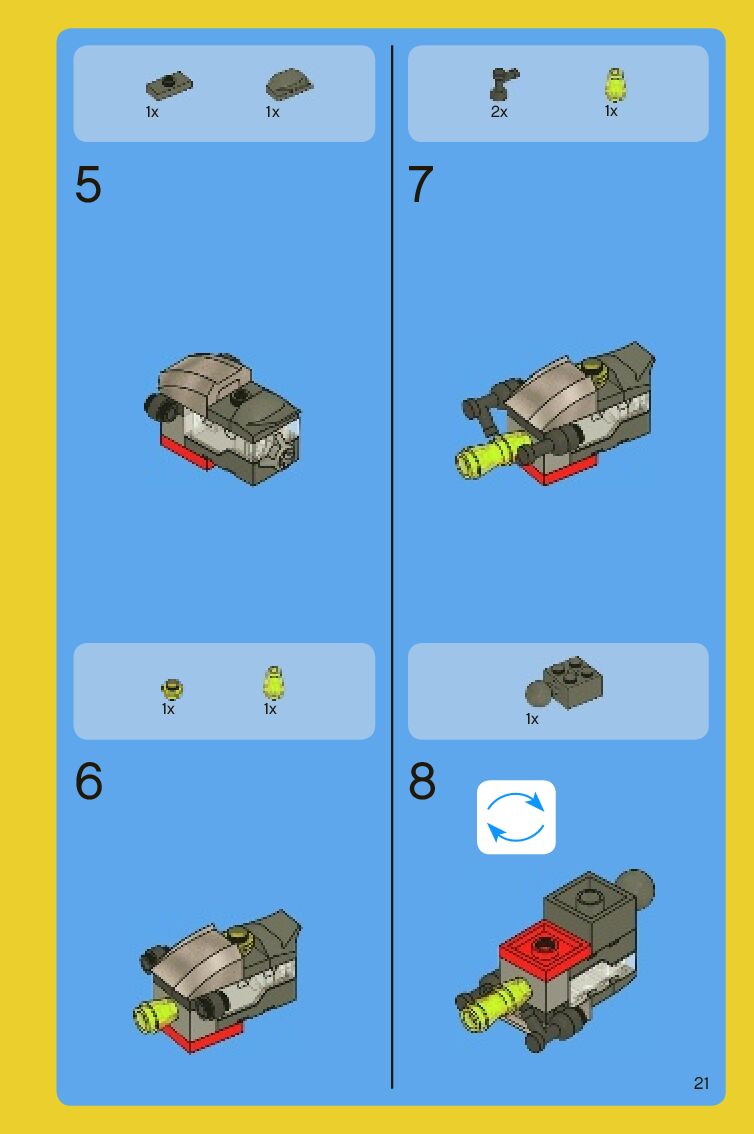 1x 1x

5

1x 1x

6

2x 1x

7

1x

8

21