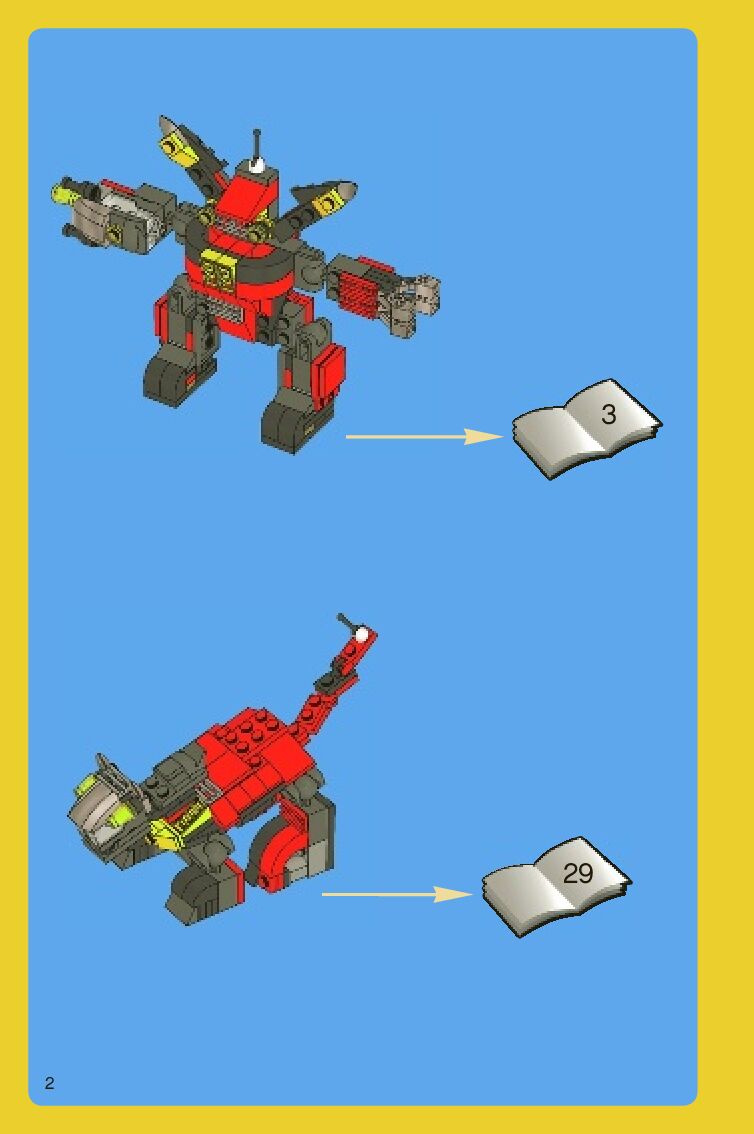 3

29

2