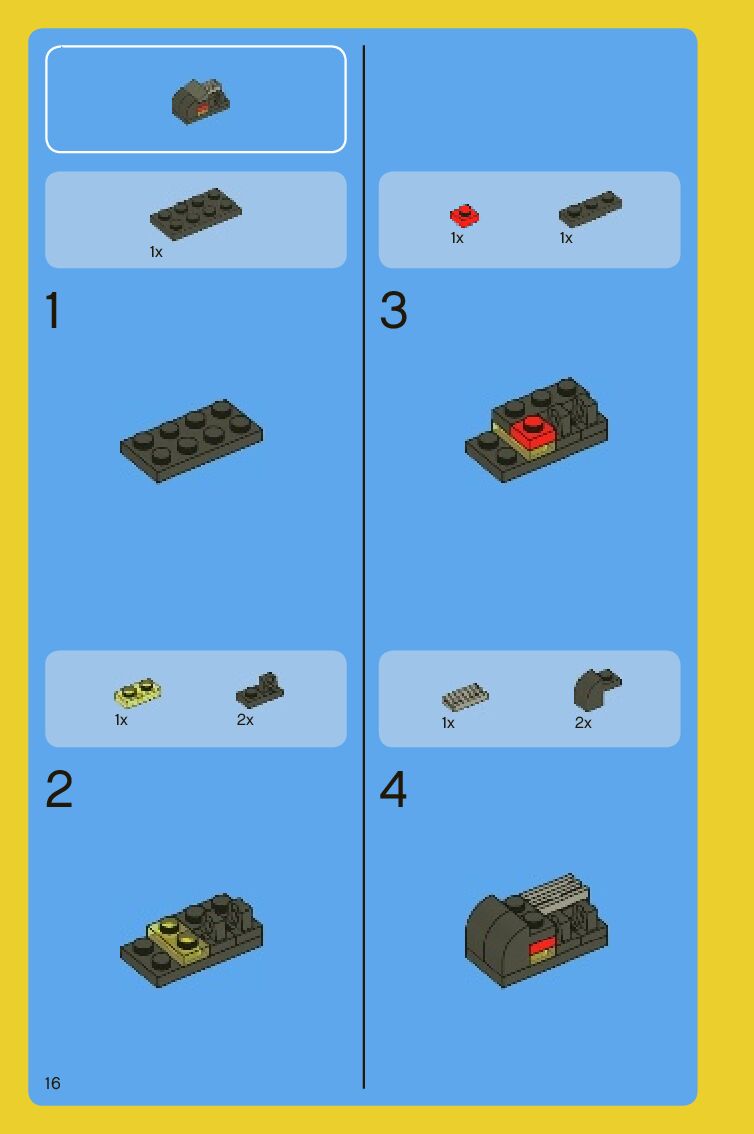 1x

1

1x 2x

2

1x 1x

3

1x 2x

4

16