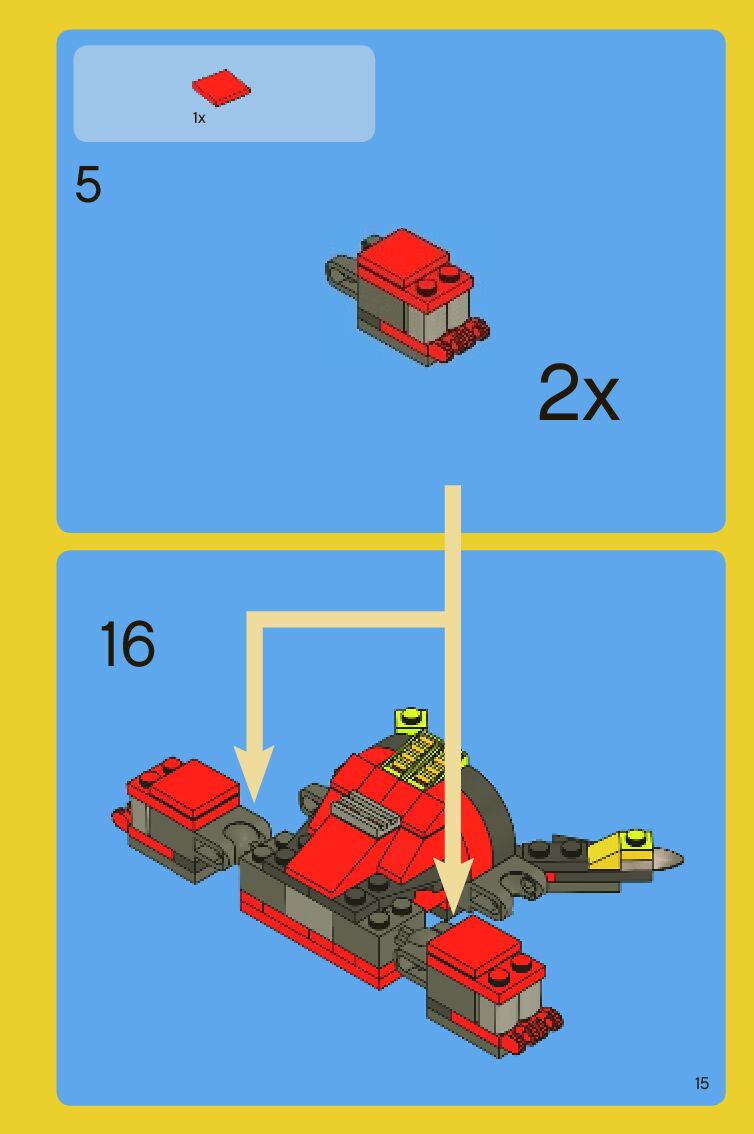 1x

5

2x

16

15