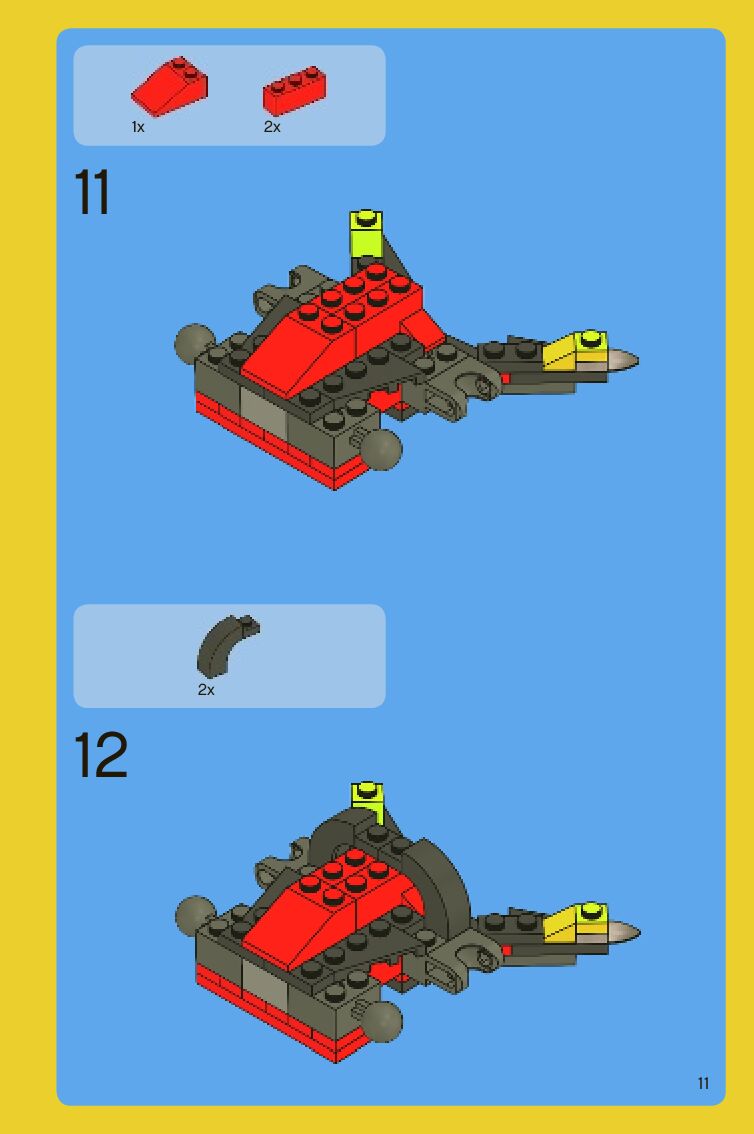 1x 2x

11

2x

12

11