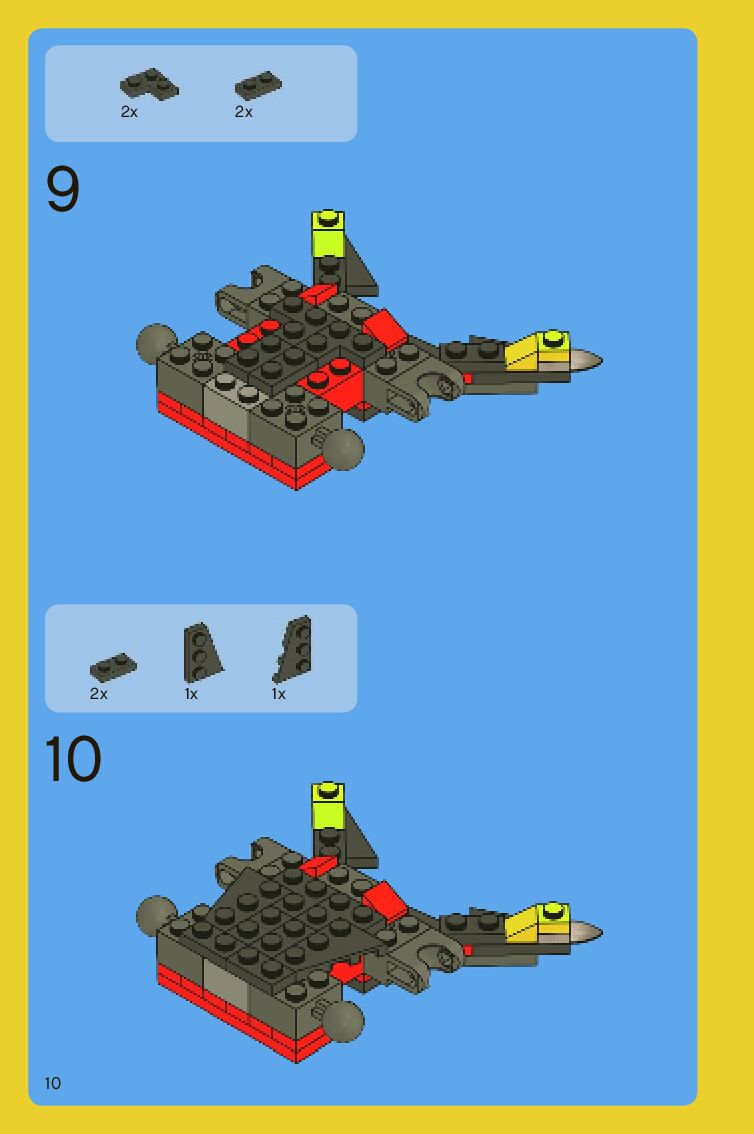 2x 2x

9

2x 1x 1x

10

10