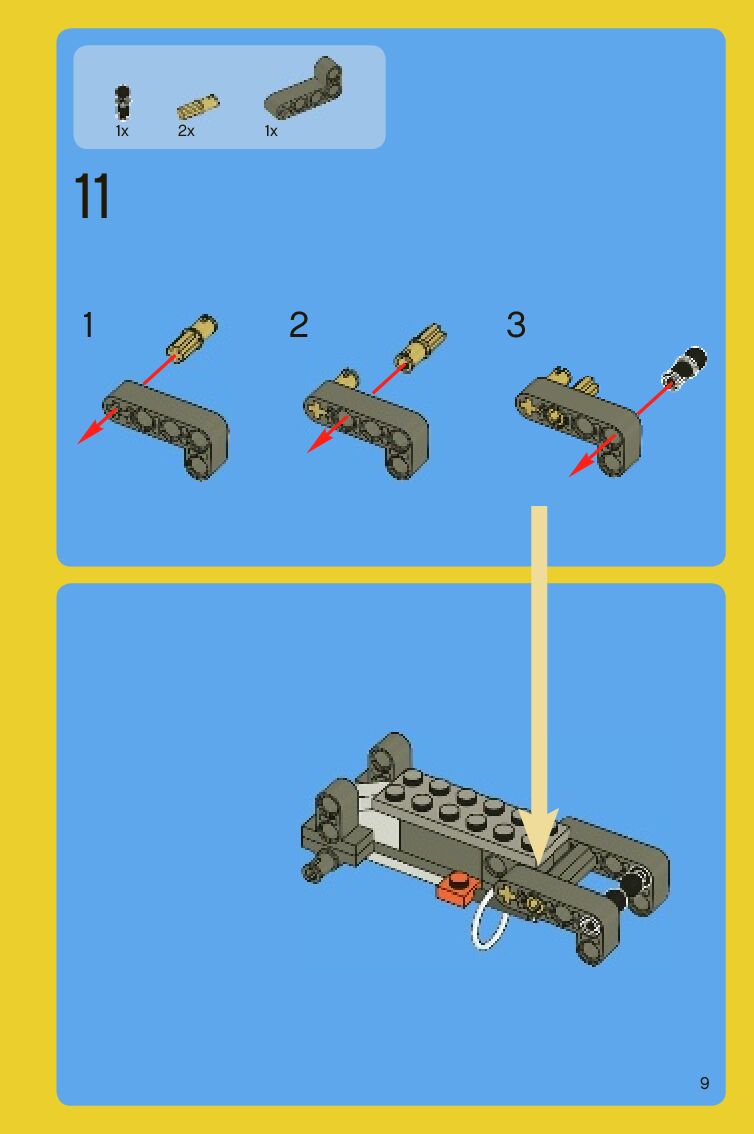 1x 2x 1x

11

1

2

3

9