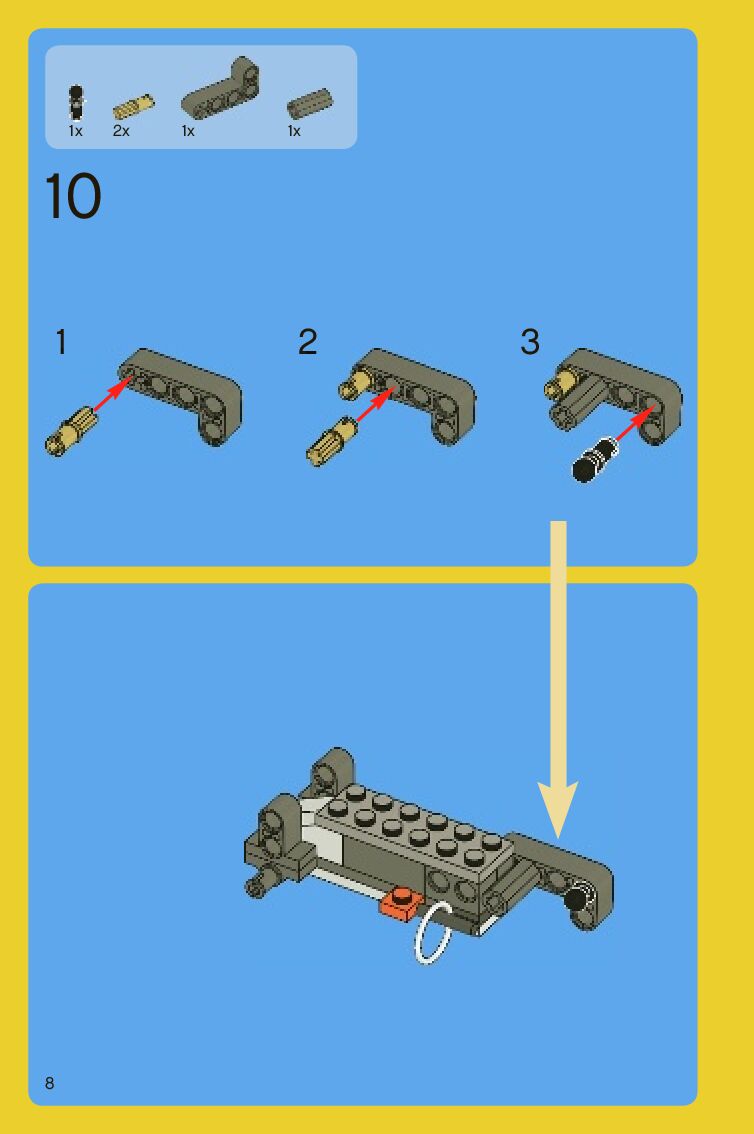 1x 2x 1x 1x

10

1

2

3

8