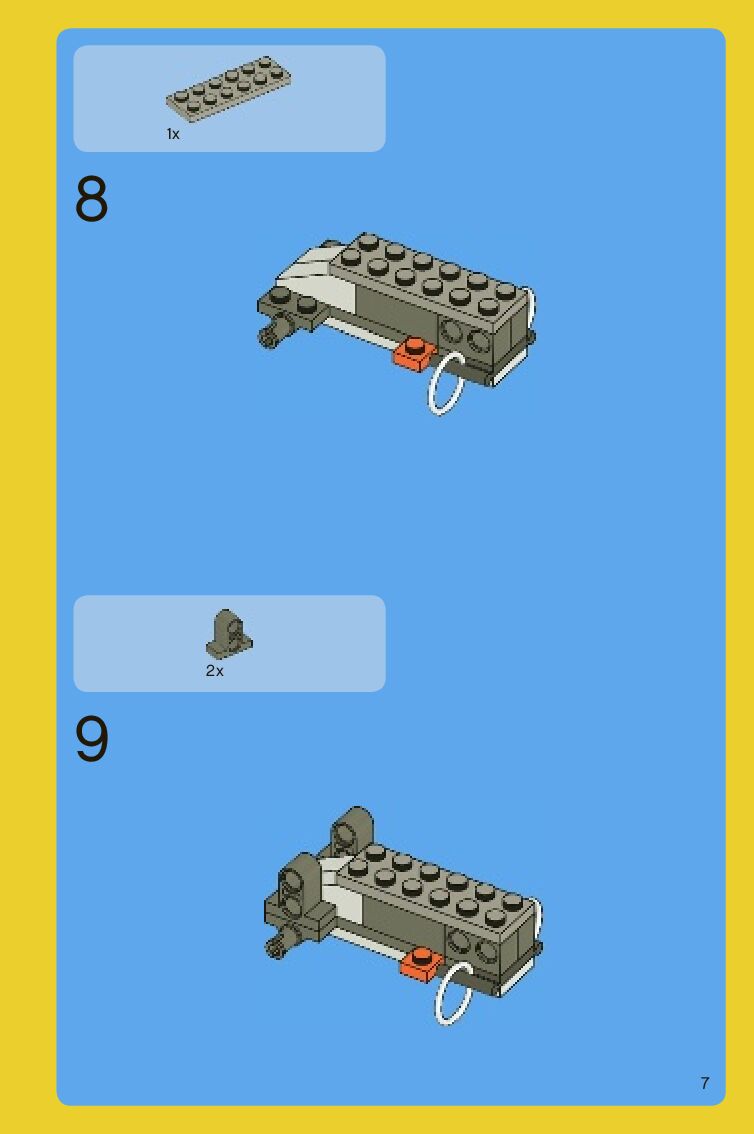 1x

8

2x

9

7