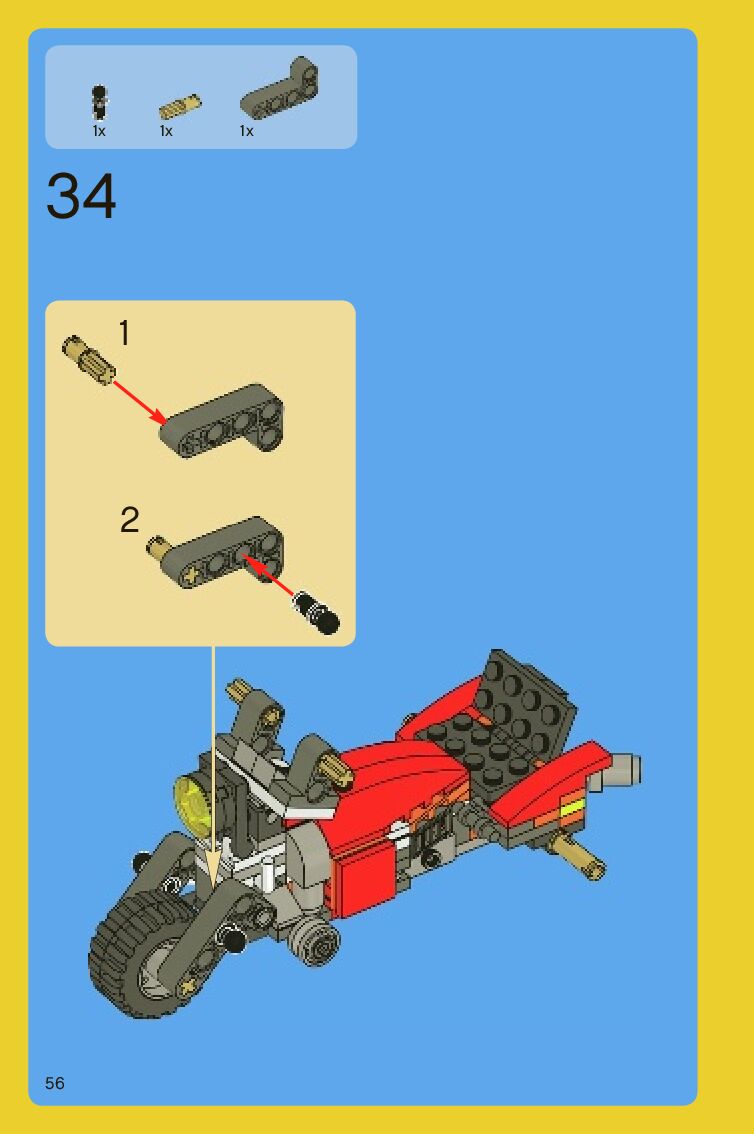 1x 1x 1x

34

1

2

56