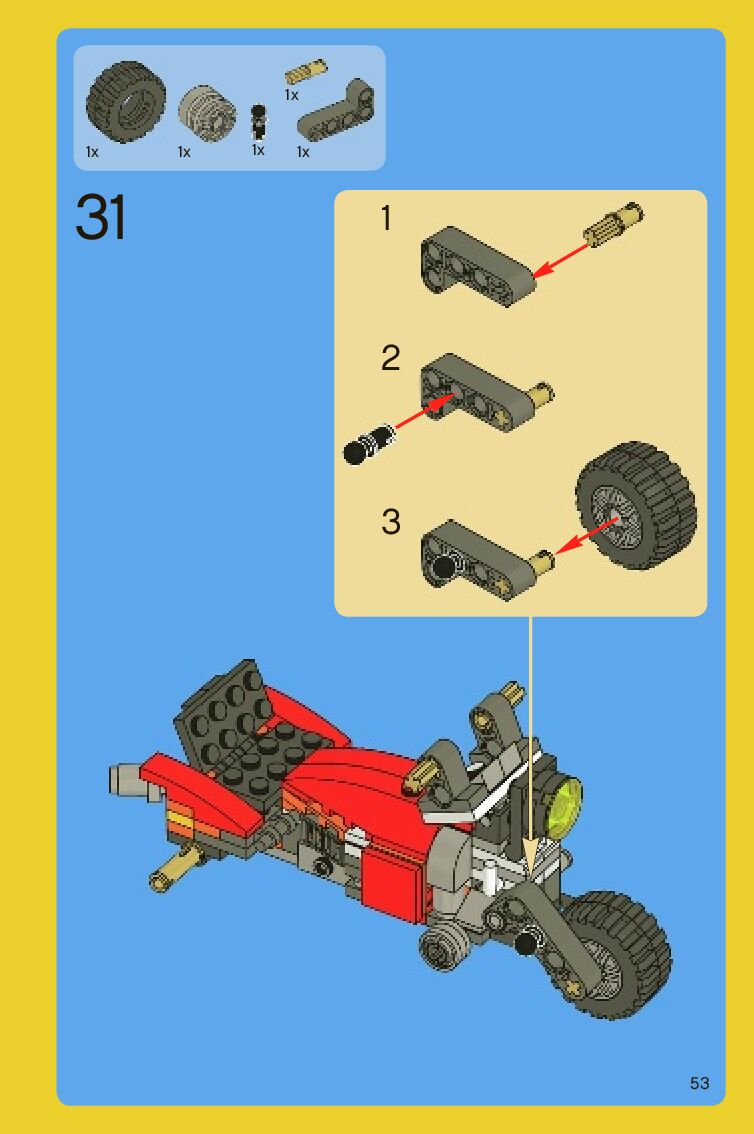 1x 1x 1x 1x 1x

31

1

2

3

53