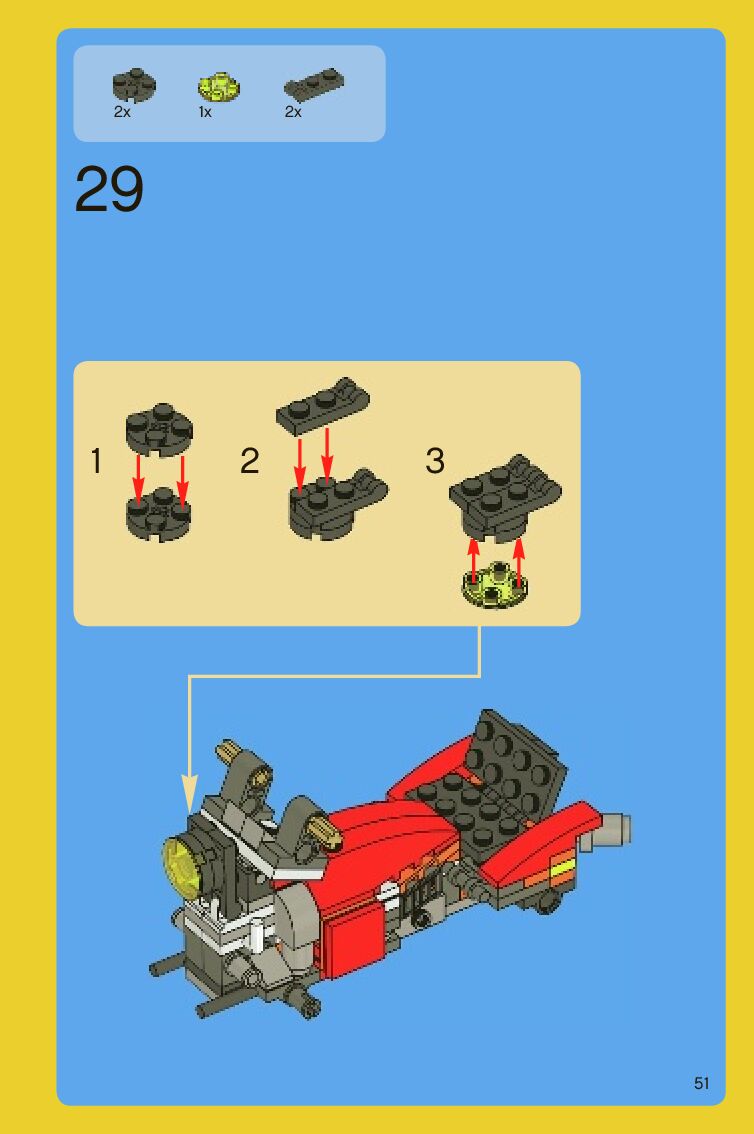 2x 1x 2x

29

1 2 3

51