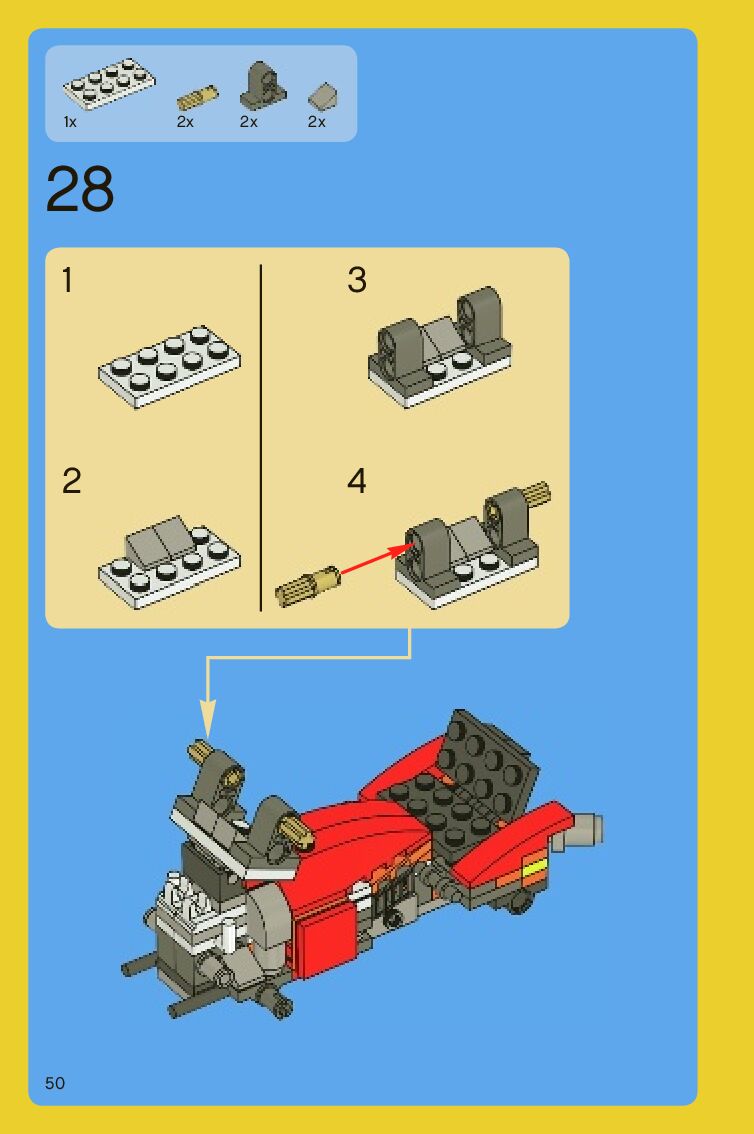 1x 2x 2x 2x

28

1

2

3

4

50