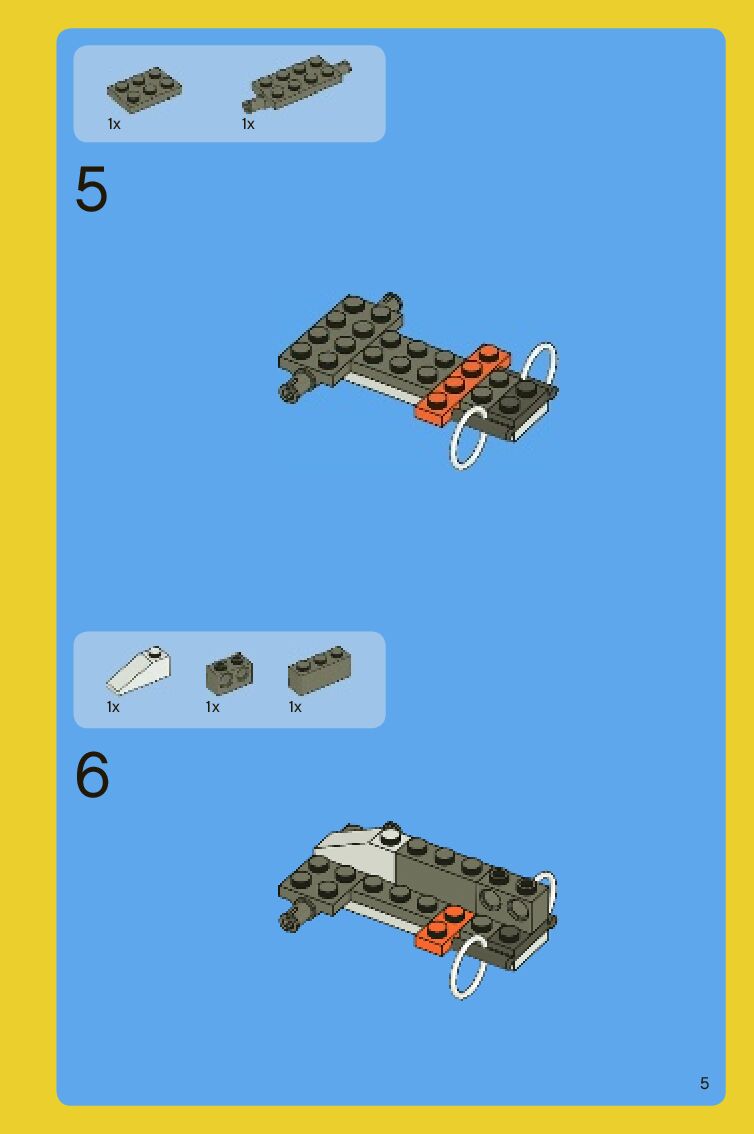 1x 1x

5

1x 1x 1x

6

5