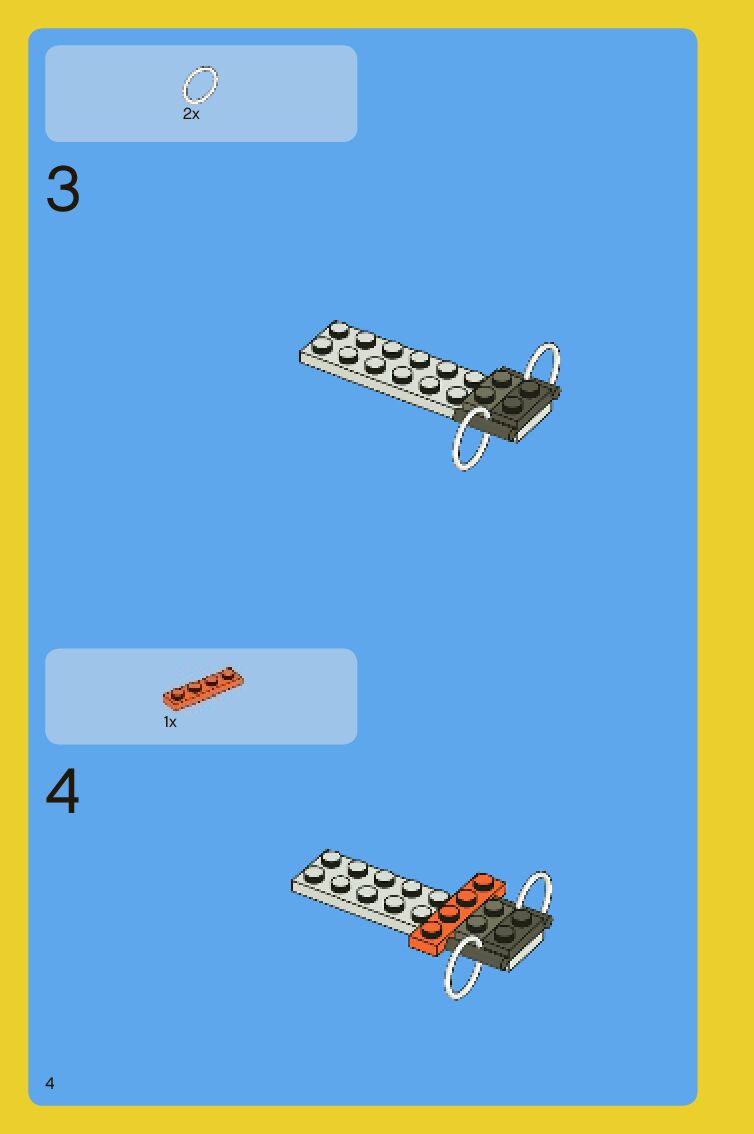 2x

3

1x

4

4