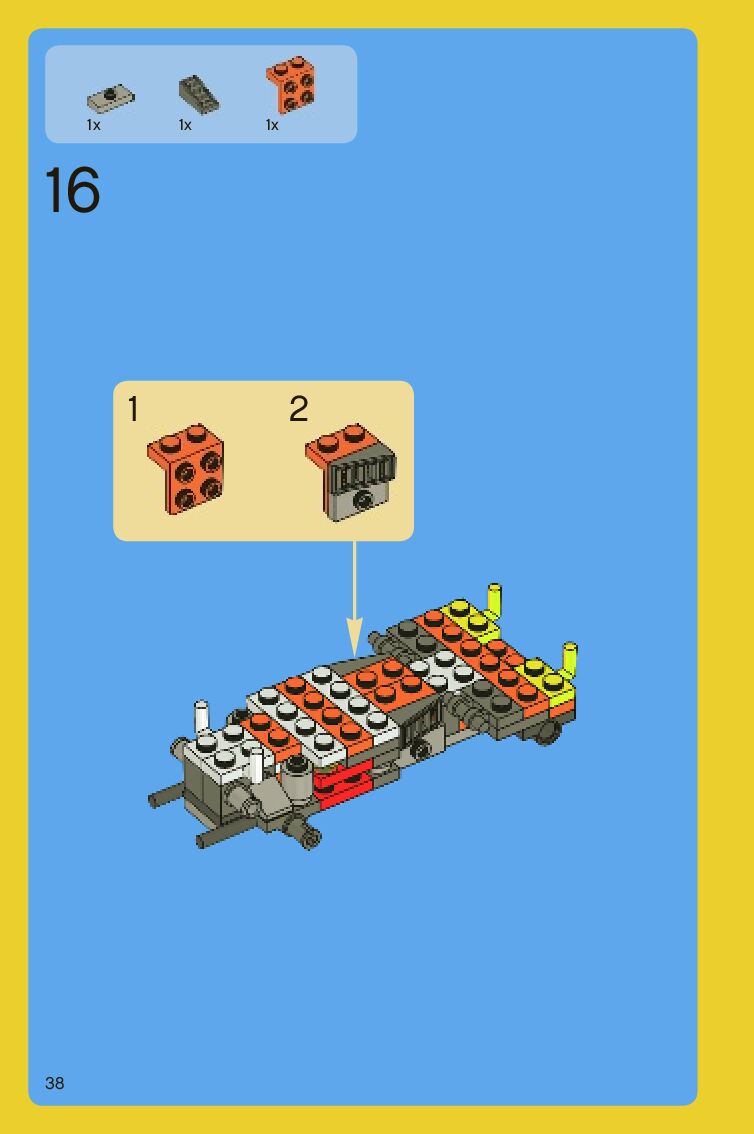 1x 1x 1x

16

1 2

38