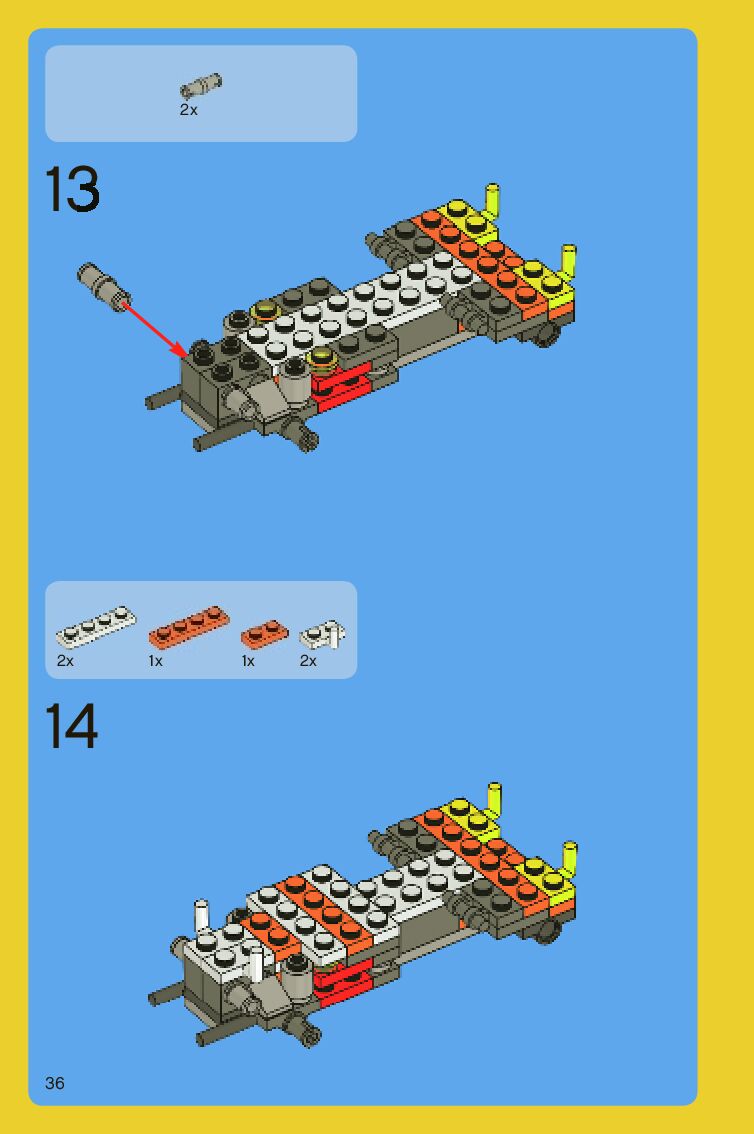 2x

13

2x 1x 1x 2x

14

36