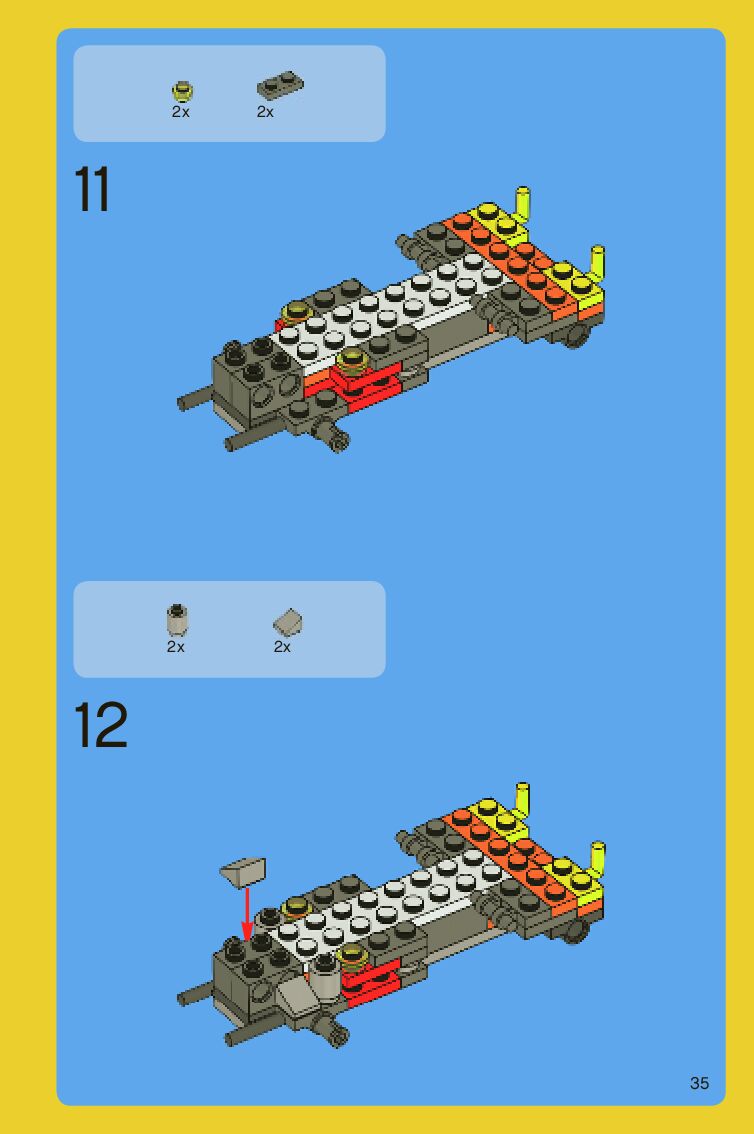 2x 2x

11

2x 2x

12

35