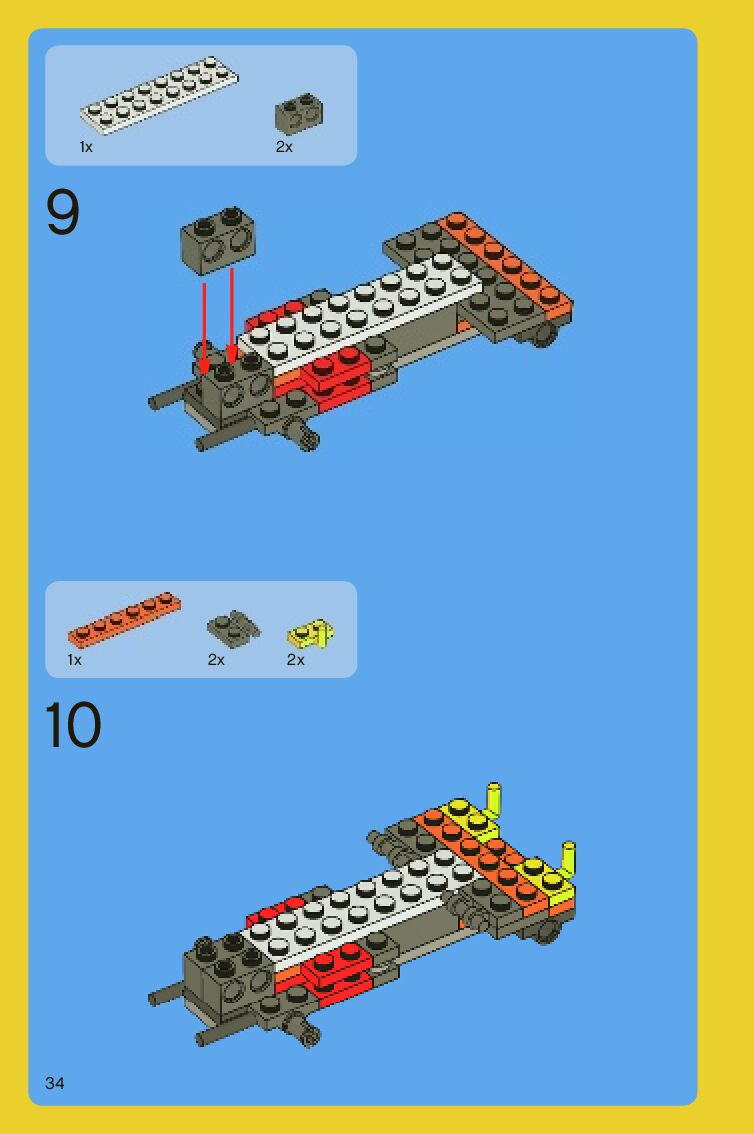 1x

2x

9

1x

2x

2x

10

34