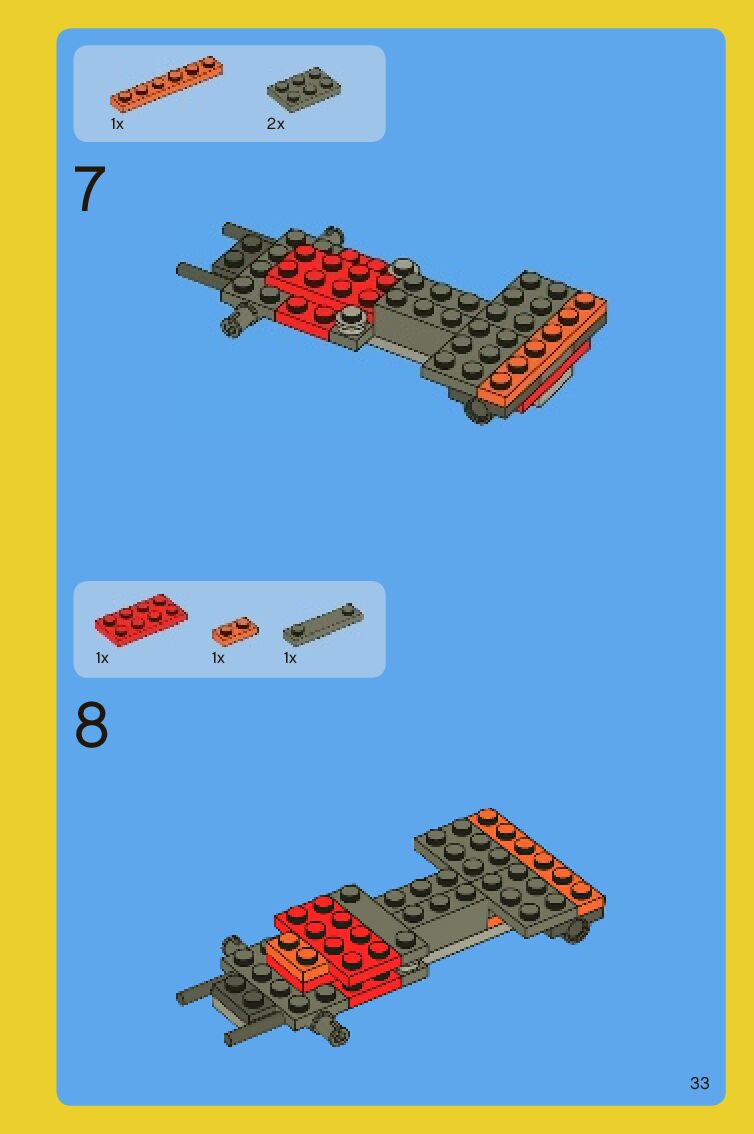 1x

2x

7

1x

1x

1x

8

33