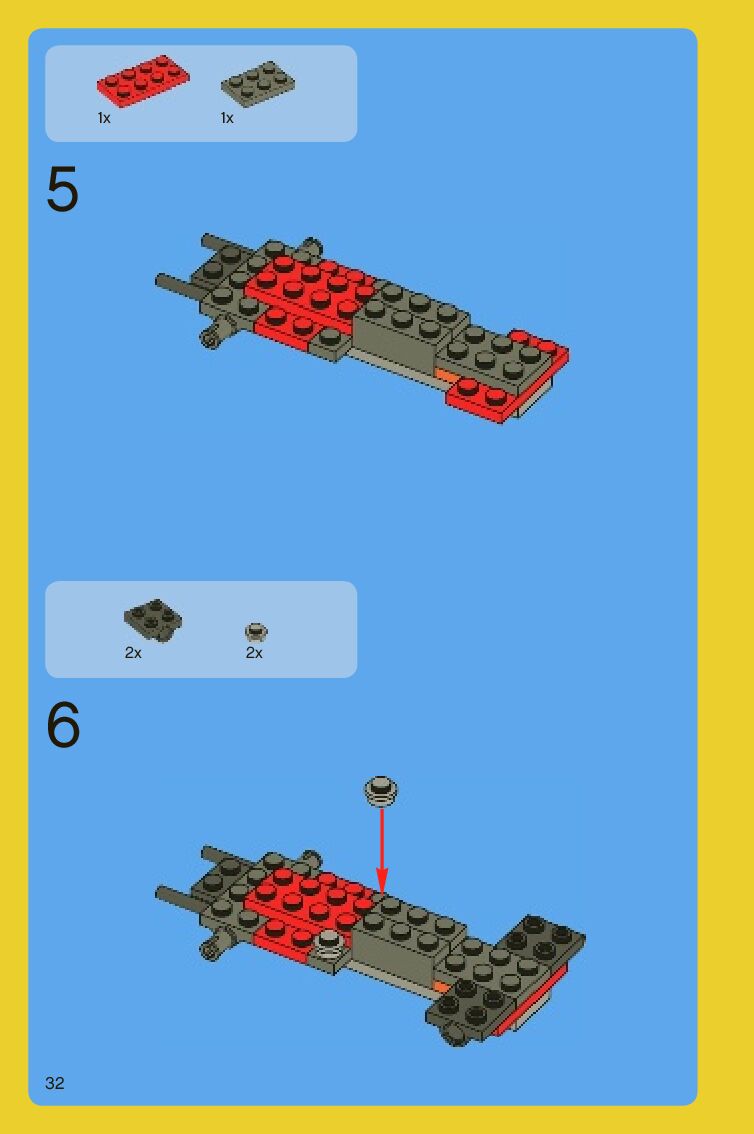 1x 1x

5

2x 2x

6

32