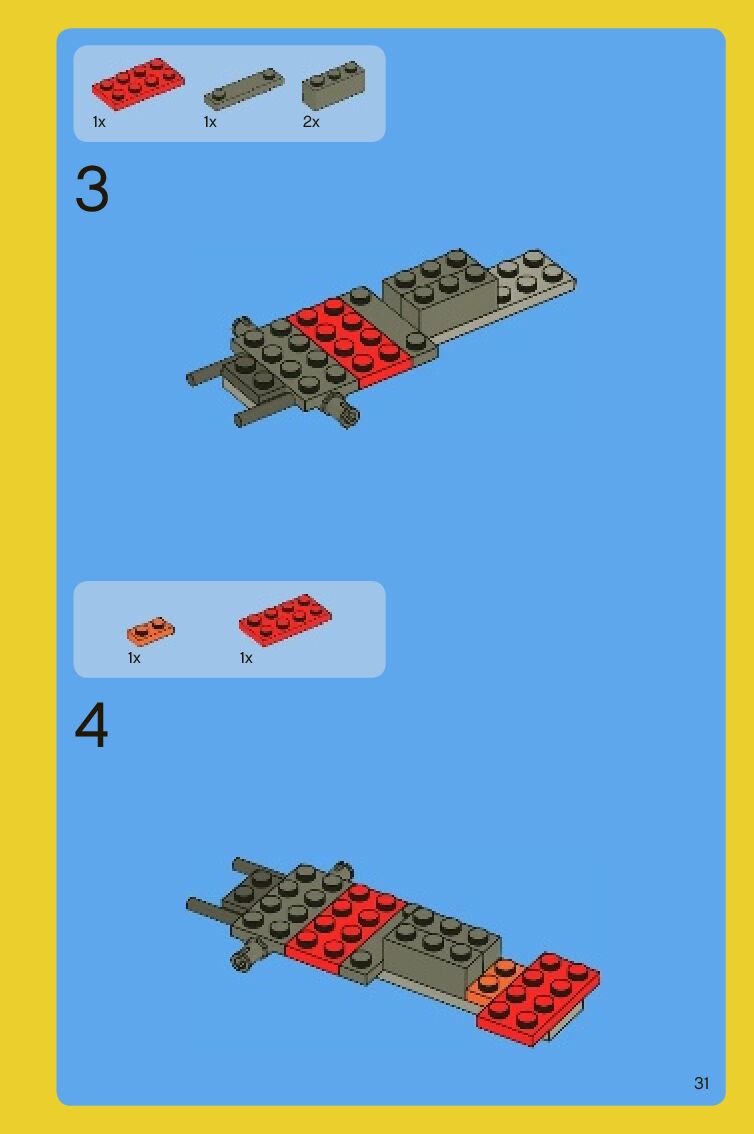 1x 1x 2x

3

1x 1x

4

31